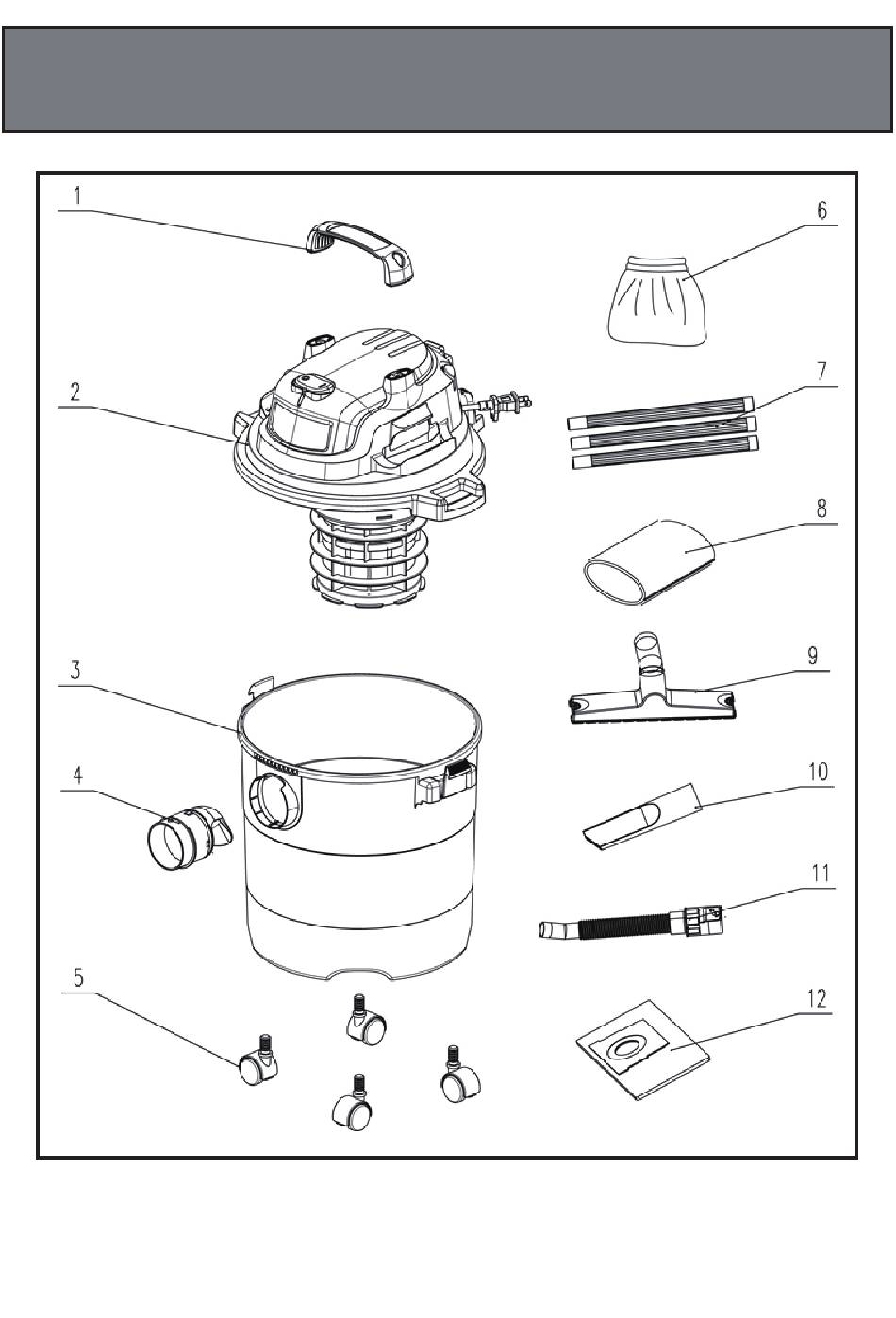 1
2
3
4
5
6
7
8
9
10
11
12