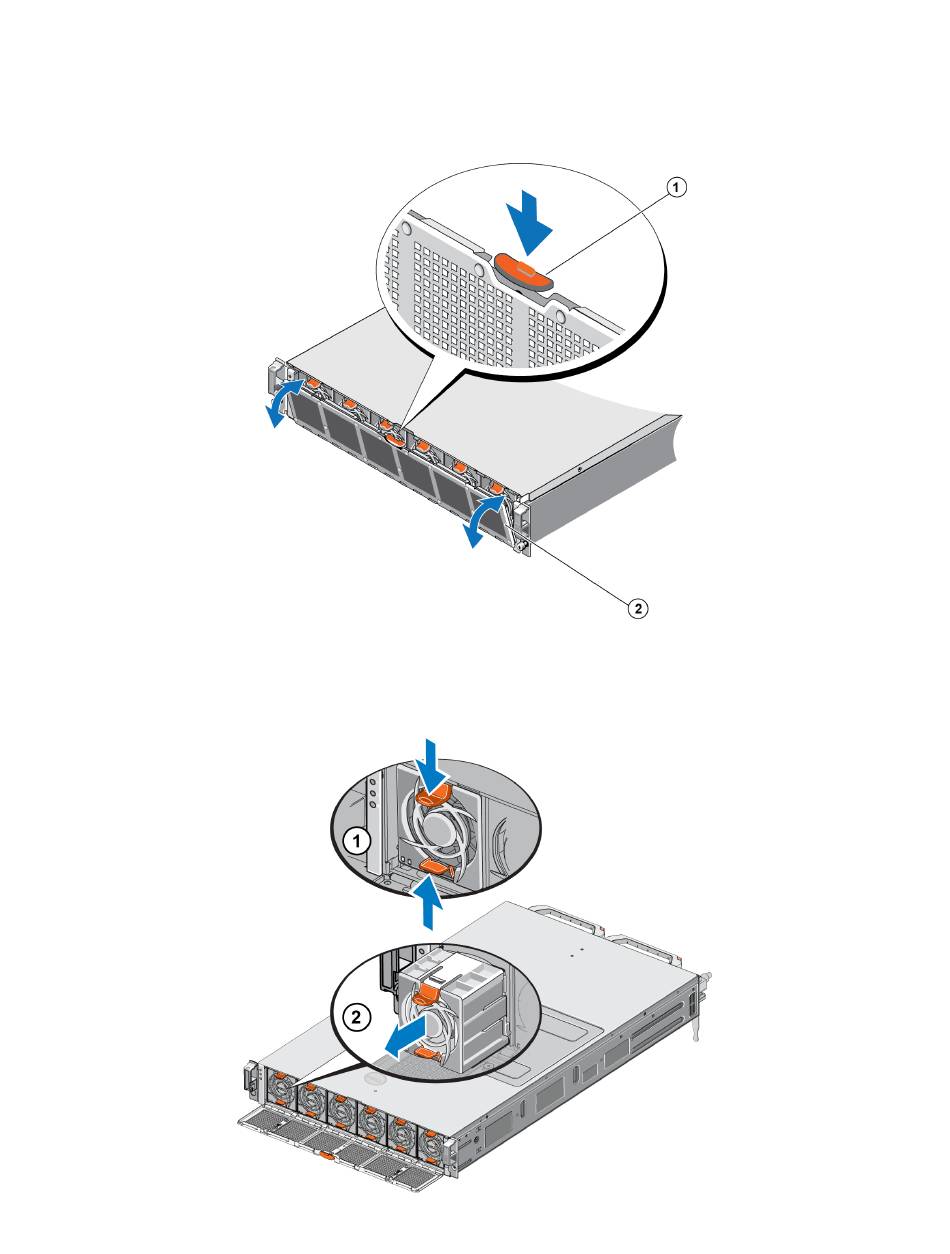 1

2

1

2