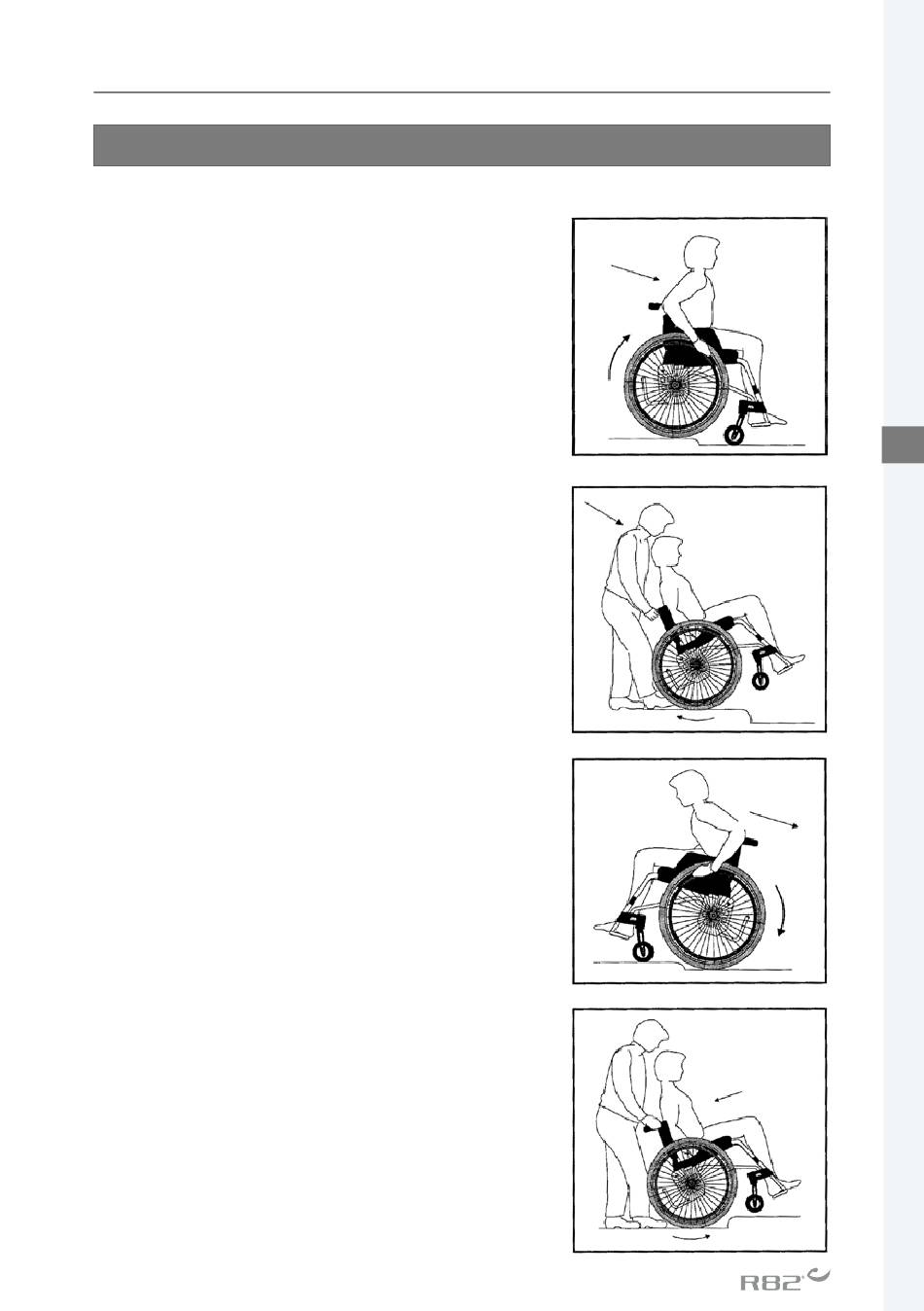 R82