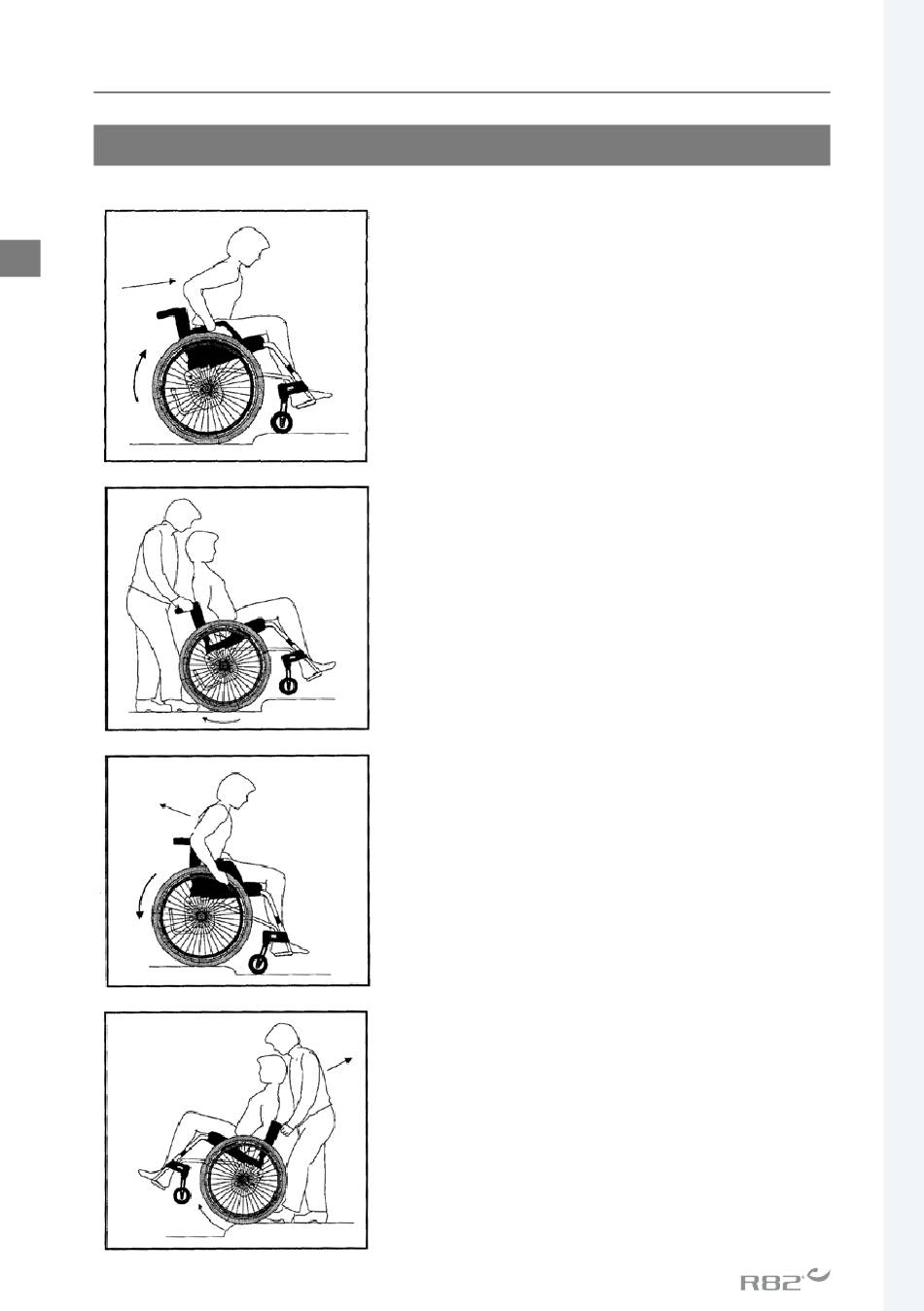 R82