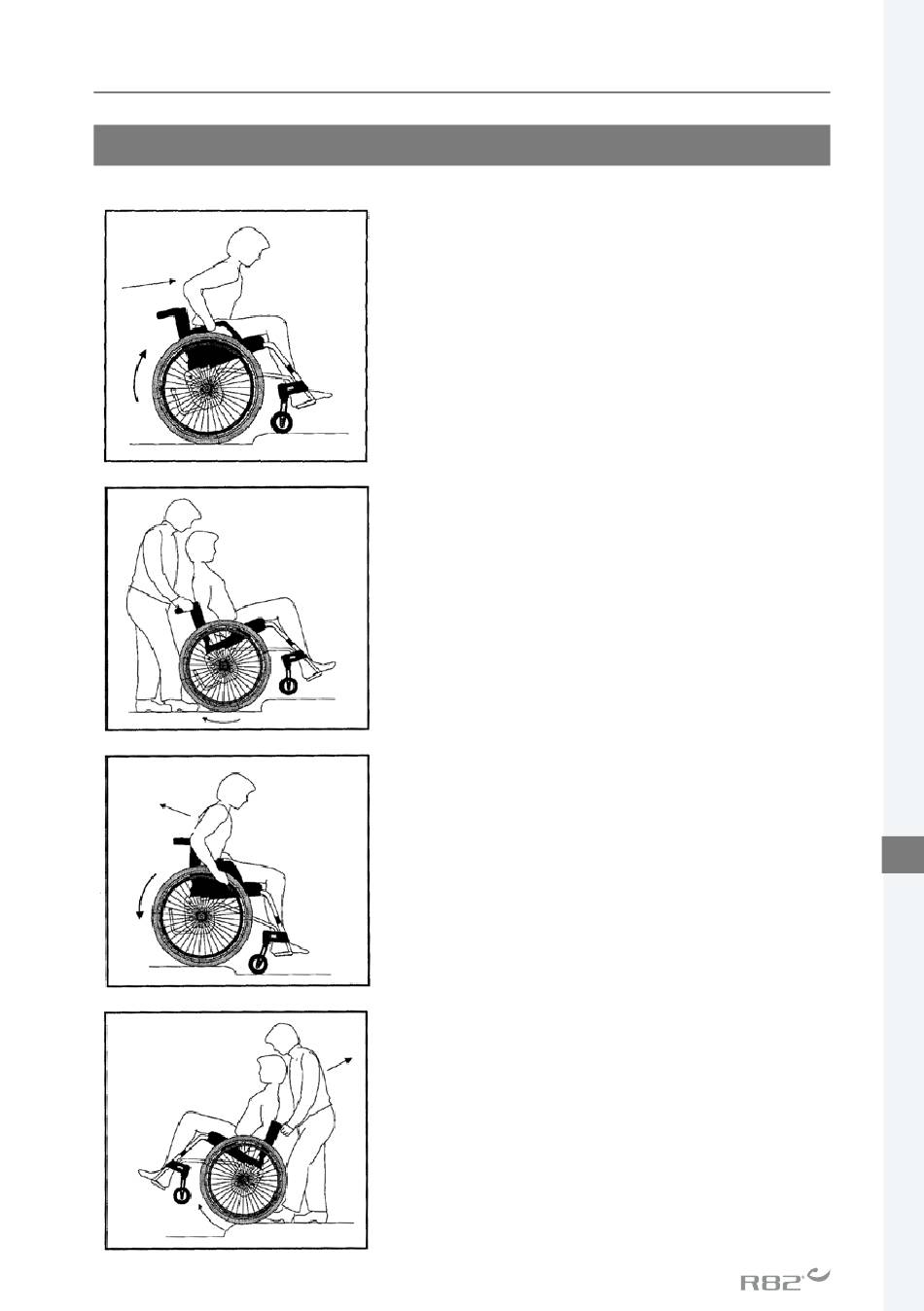 R82