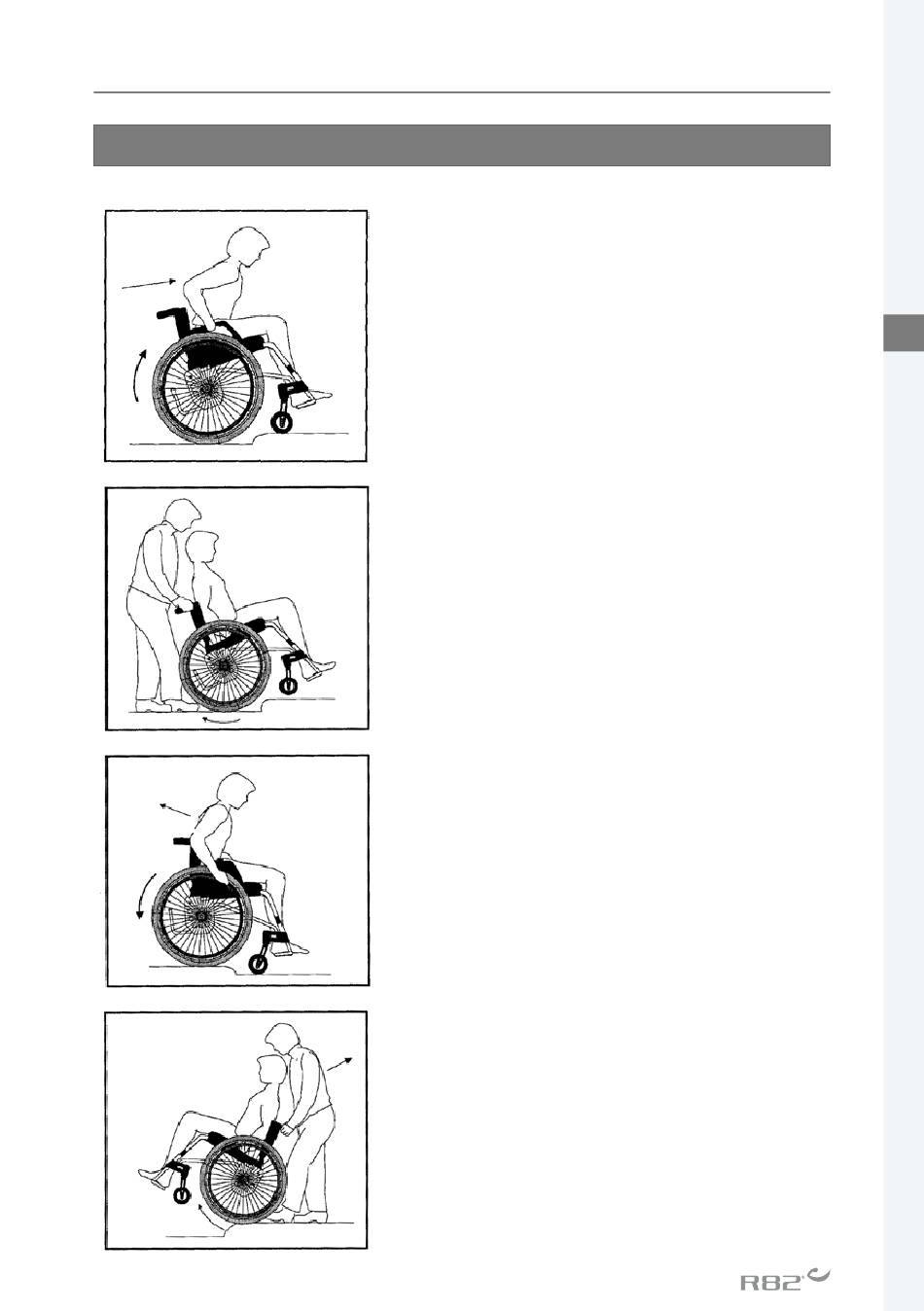 R82