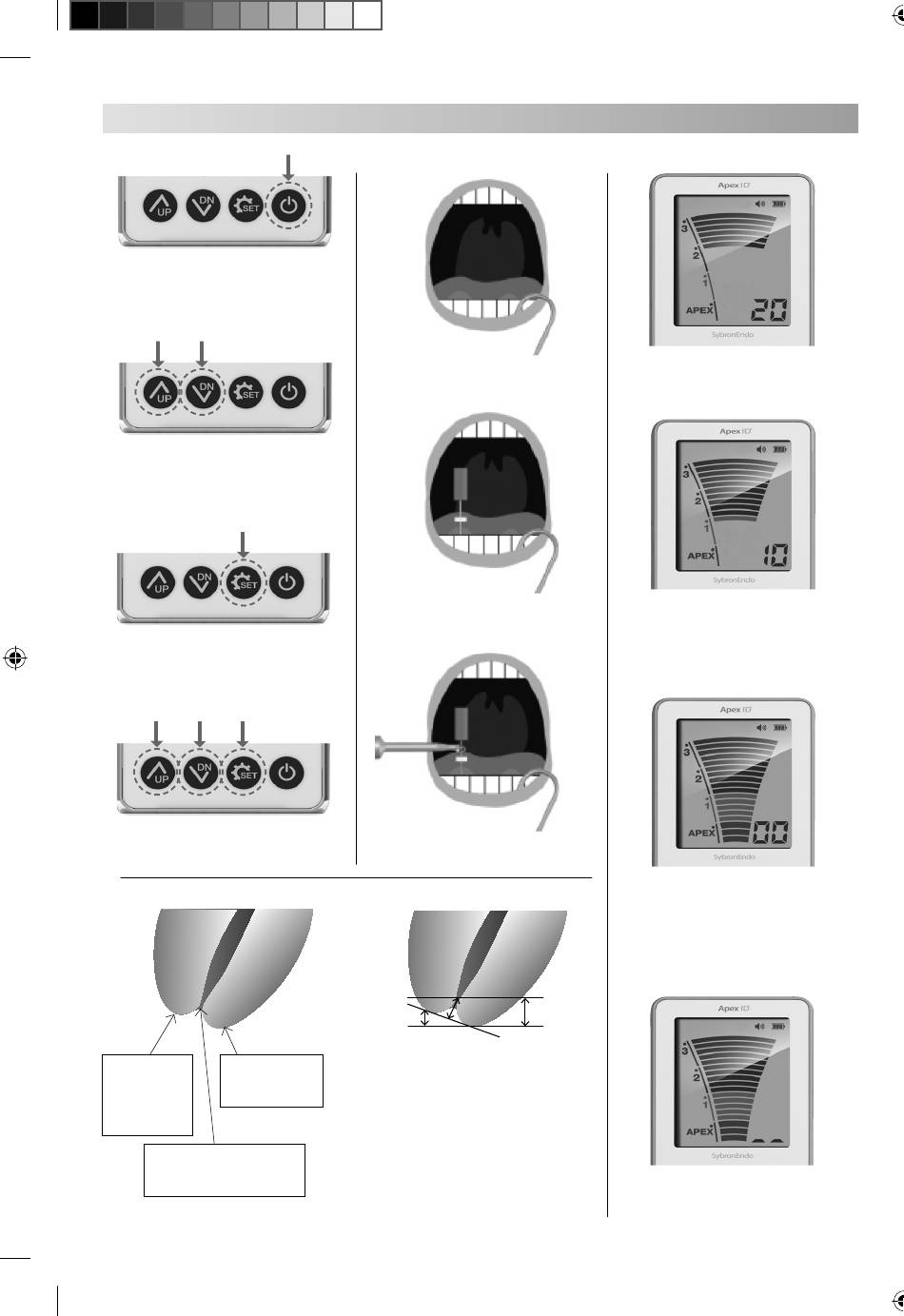 UP DN SET

UP DN SET

UP DN SET

UP DN SET

Apex ID
3
2
1
APEX 20
SybronEndo

Apex ID
3
2
1
APEX 10
SybronEndo

Apex ID
3
2
1
APEX 00
SybronEndo

Apex ID
3
2
1
APEX
SybronEndo