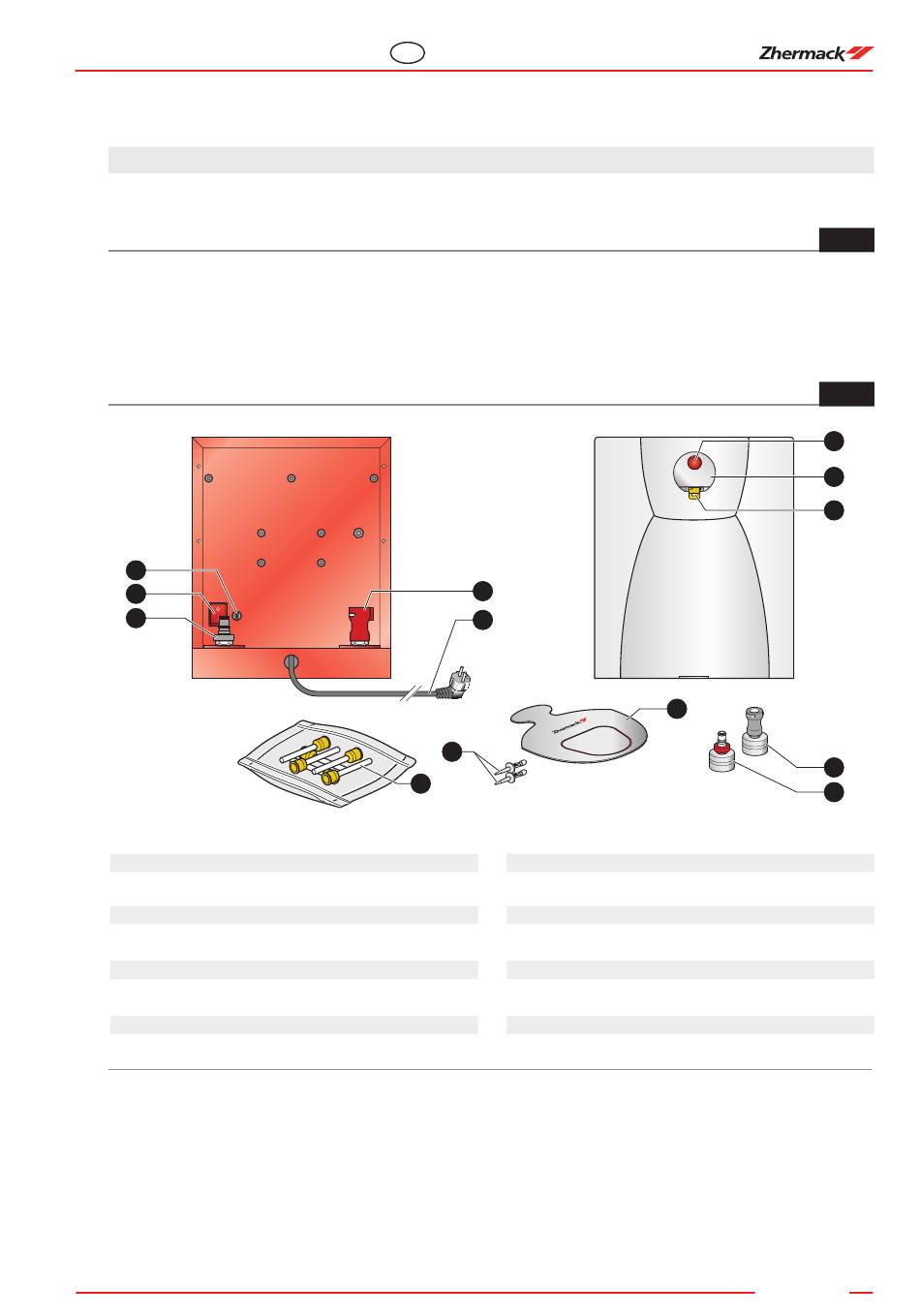 Zhermack

Zhermack