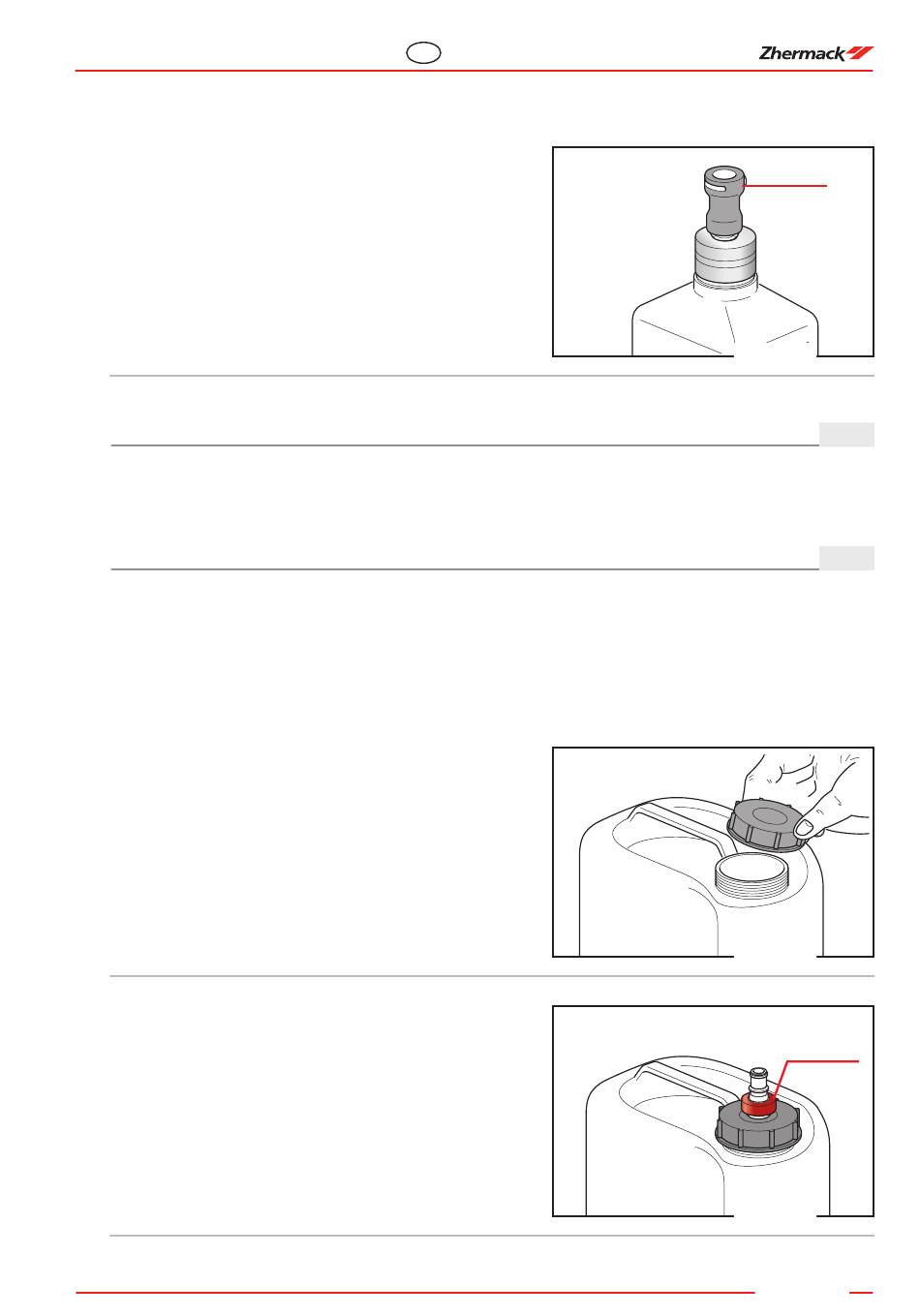 Zhermack