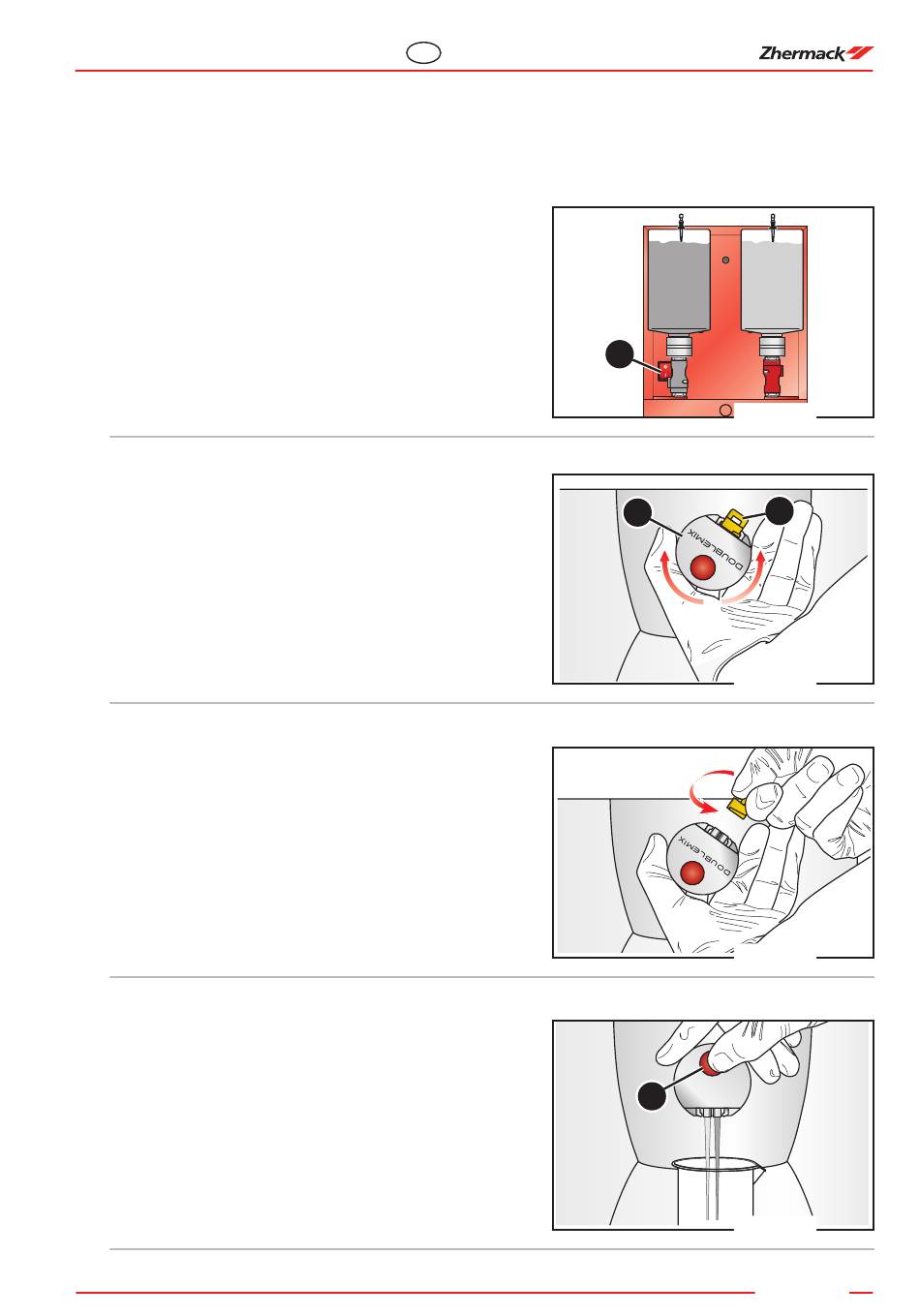 Zhermack

DOUBLEMIX

DOUBLEMIX