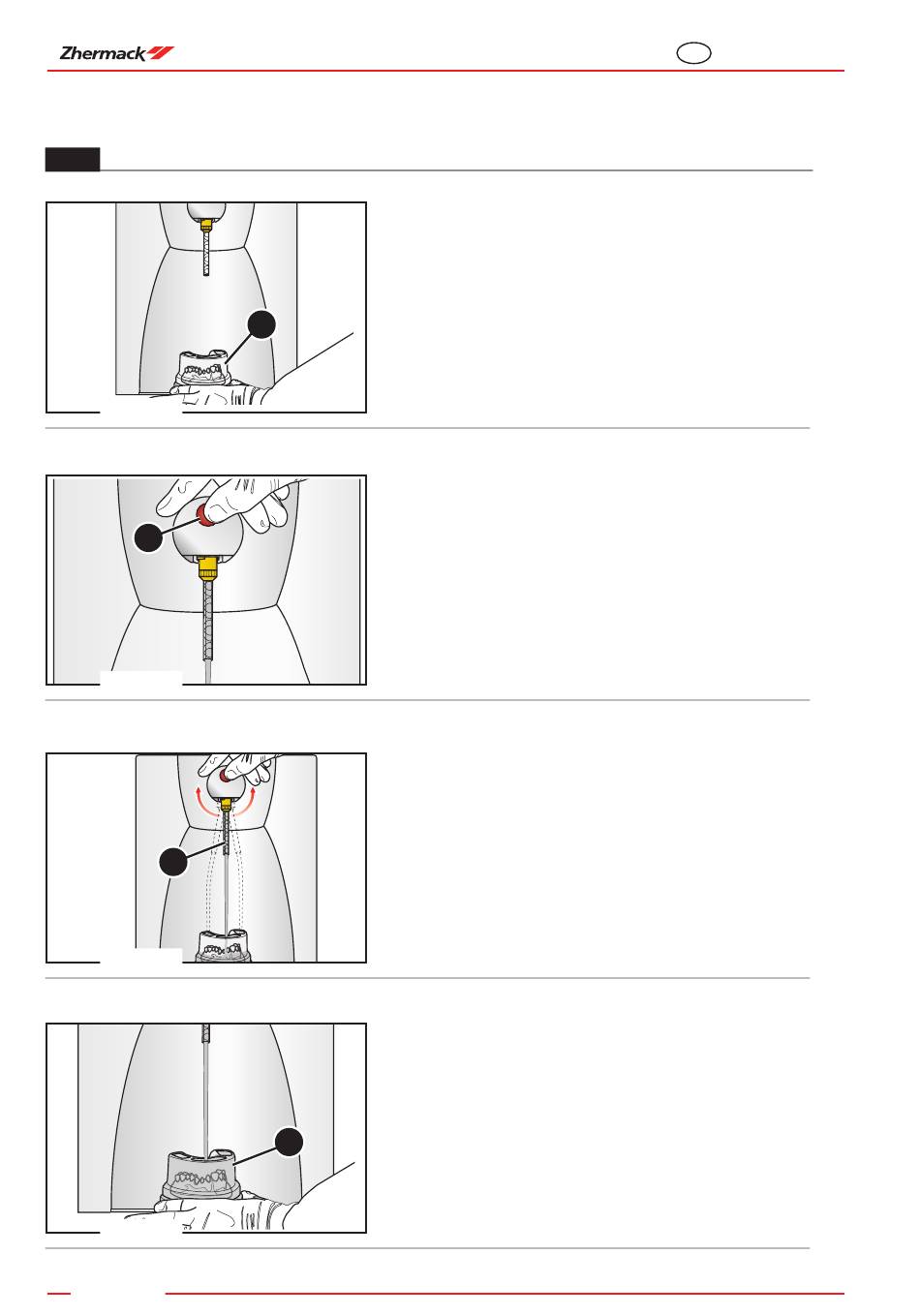 Zhermack