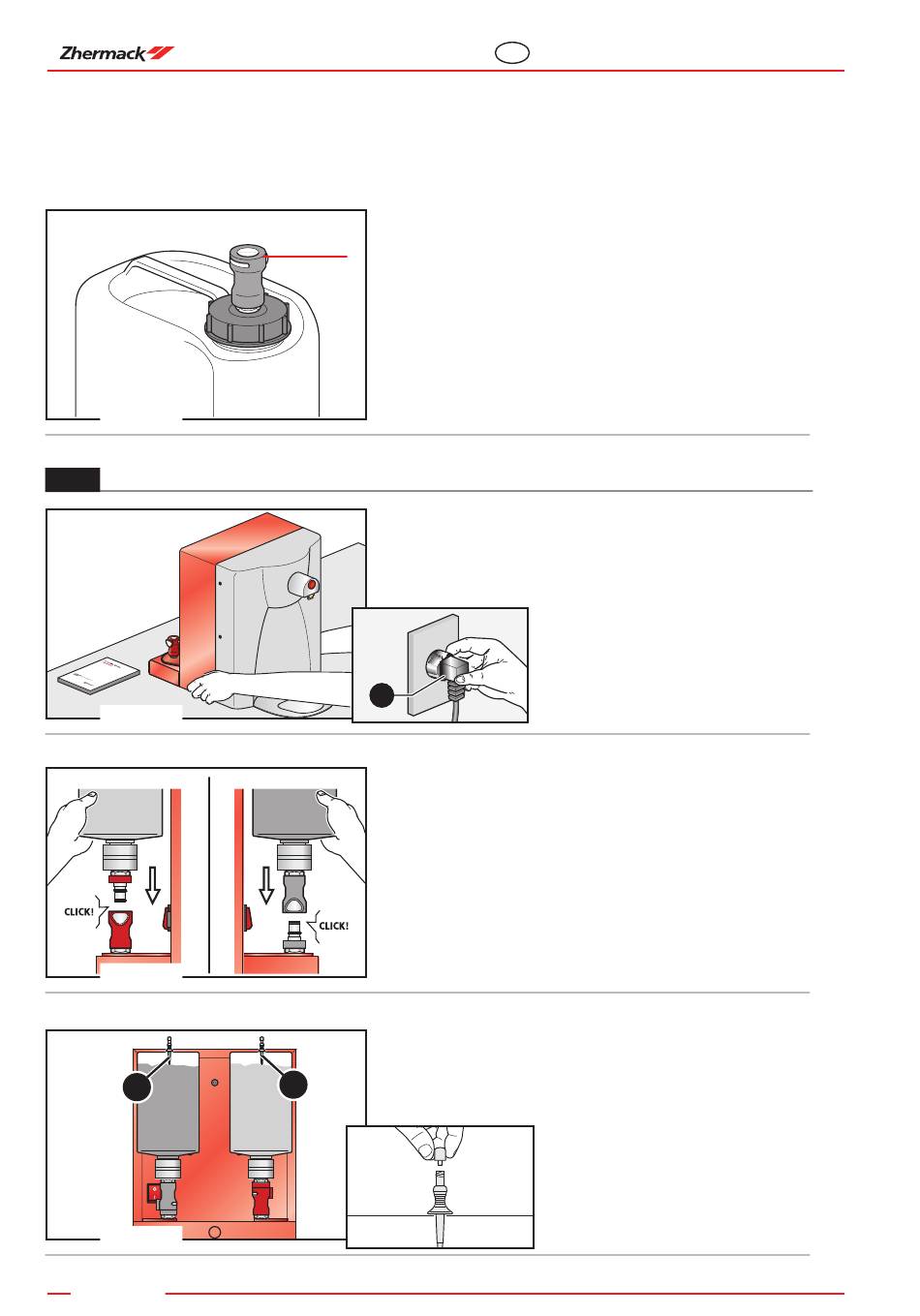 Zhermack

CLICK!

CLICK!