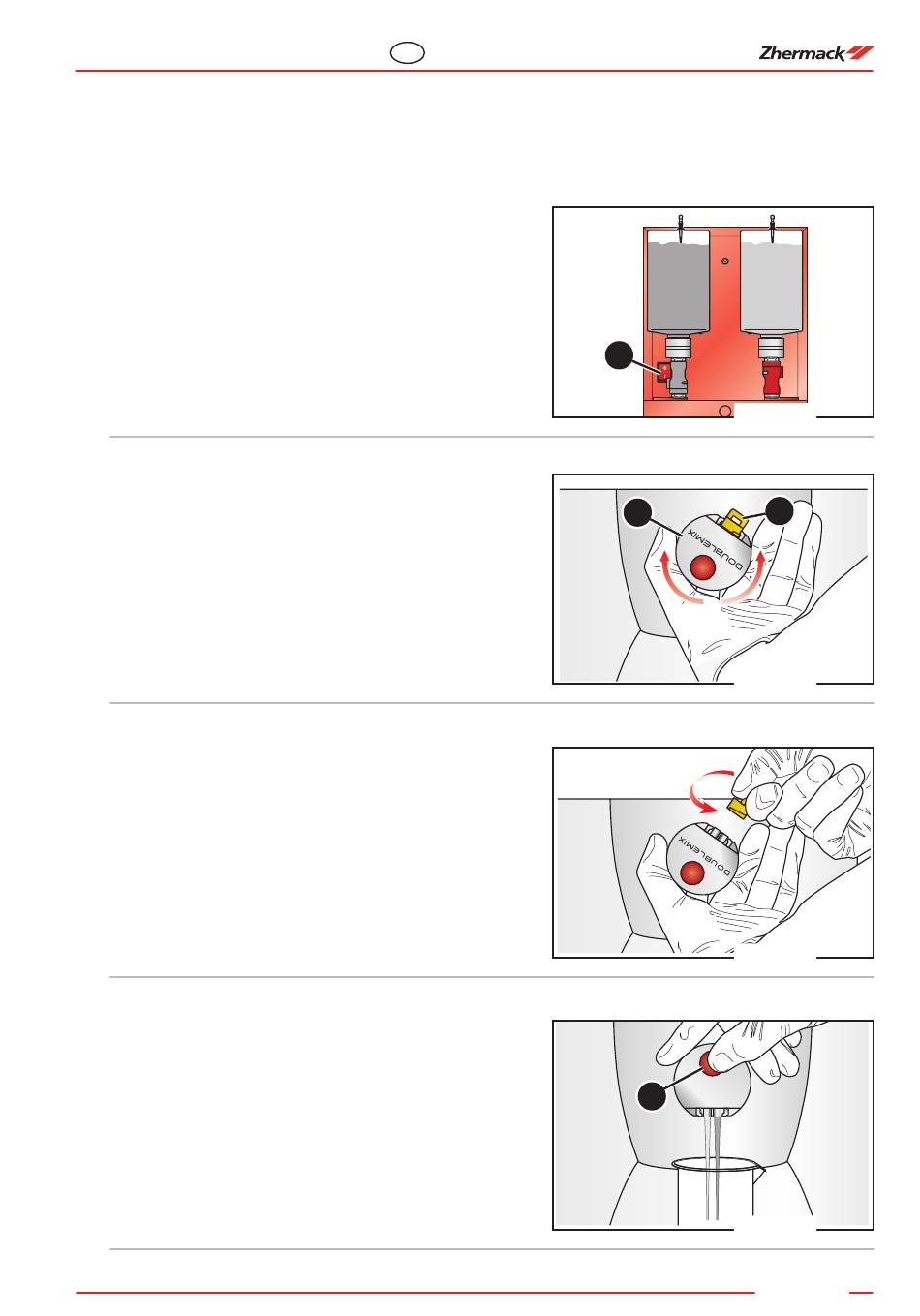 Zhermack

DOUBLEMIX

DOUBLEMIX