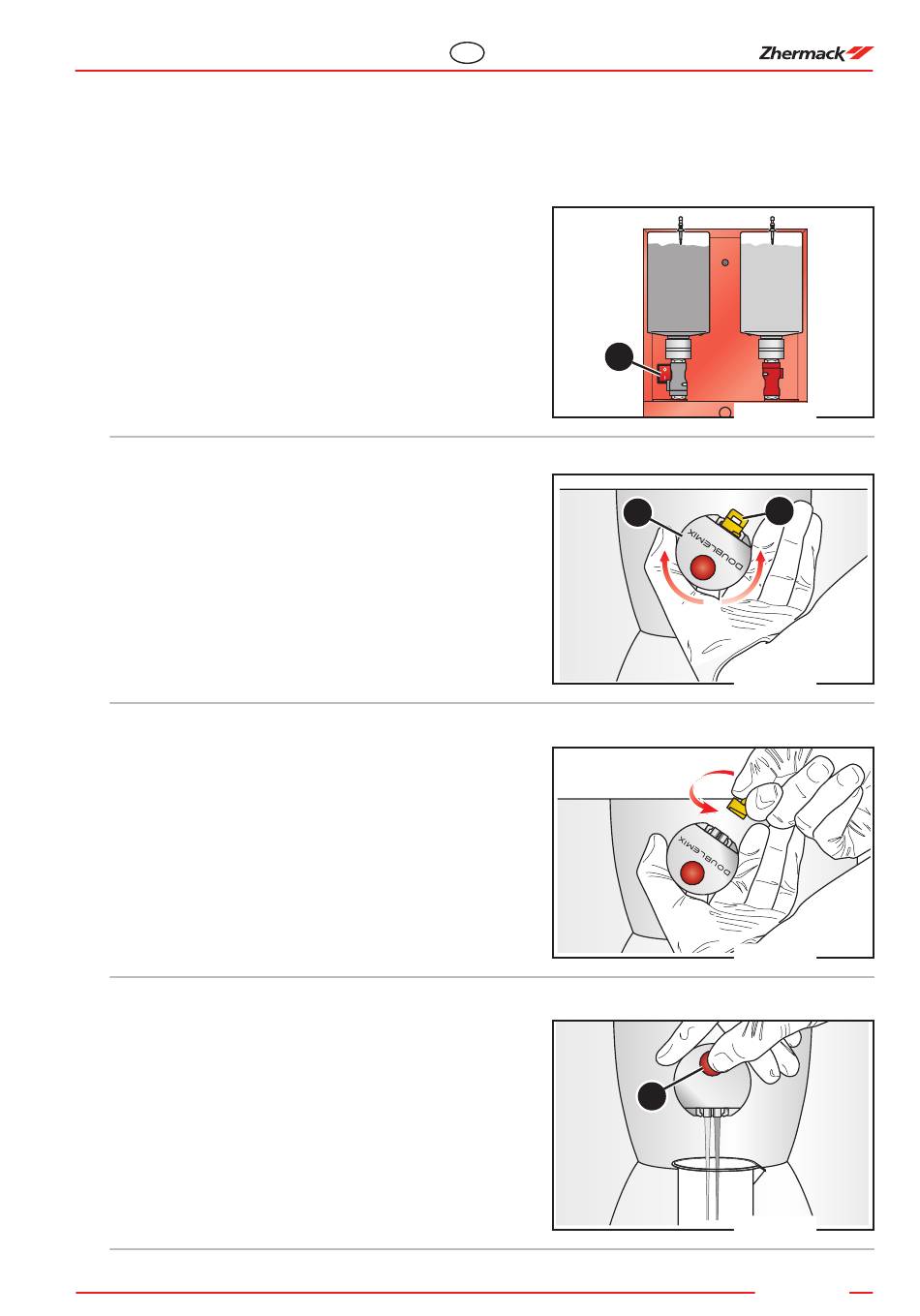 Zhermack

DOUBLEMIX

DOUBLEMIX