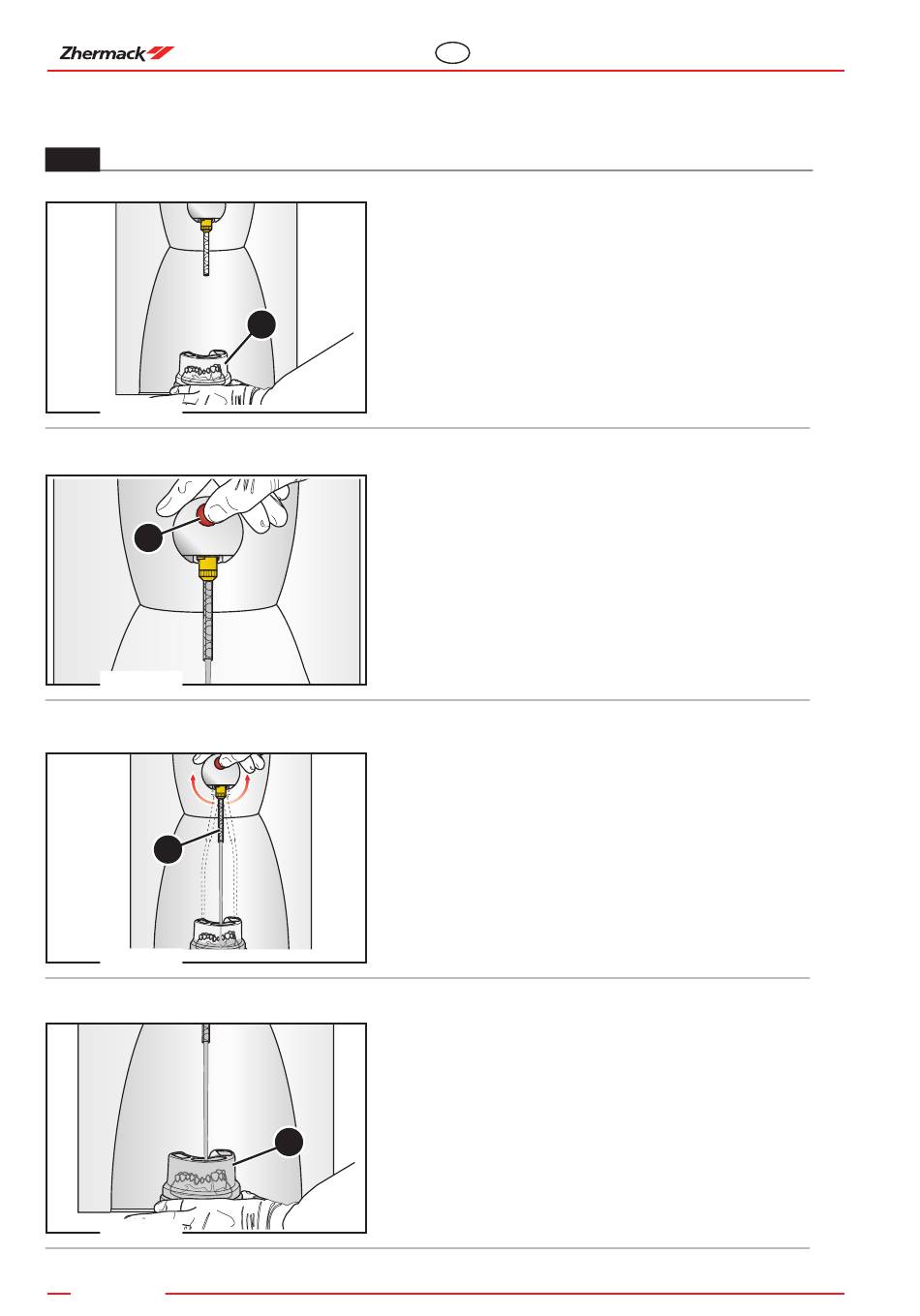 Zhermack