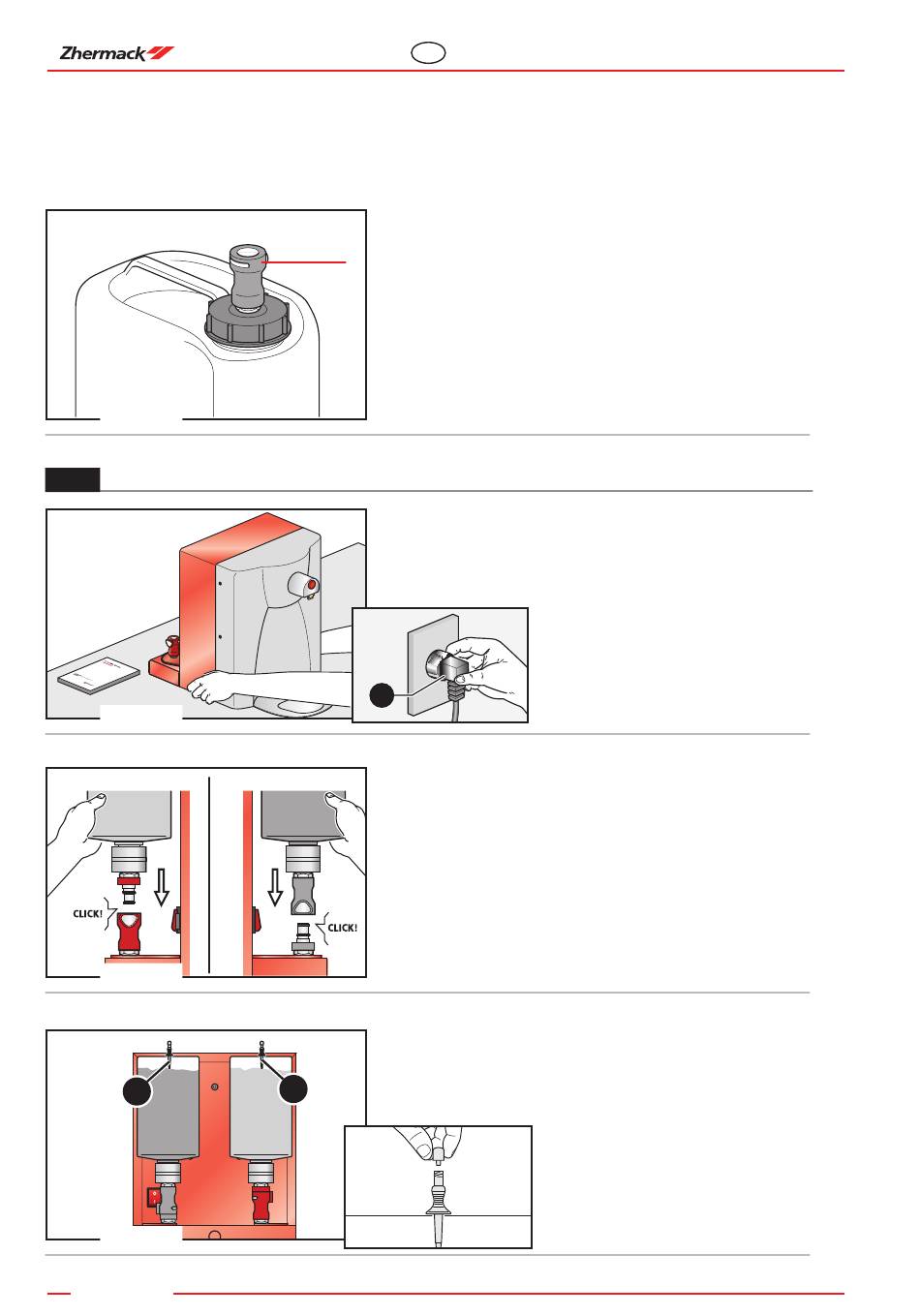 Zhermack

CLICK!

CLICK!