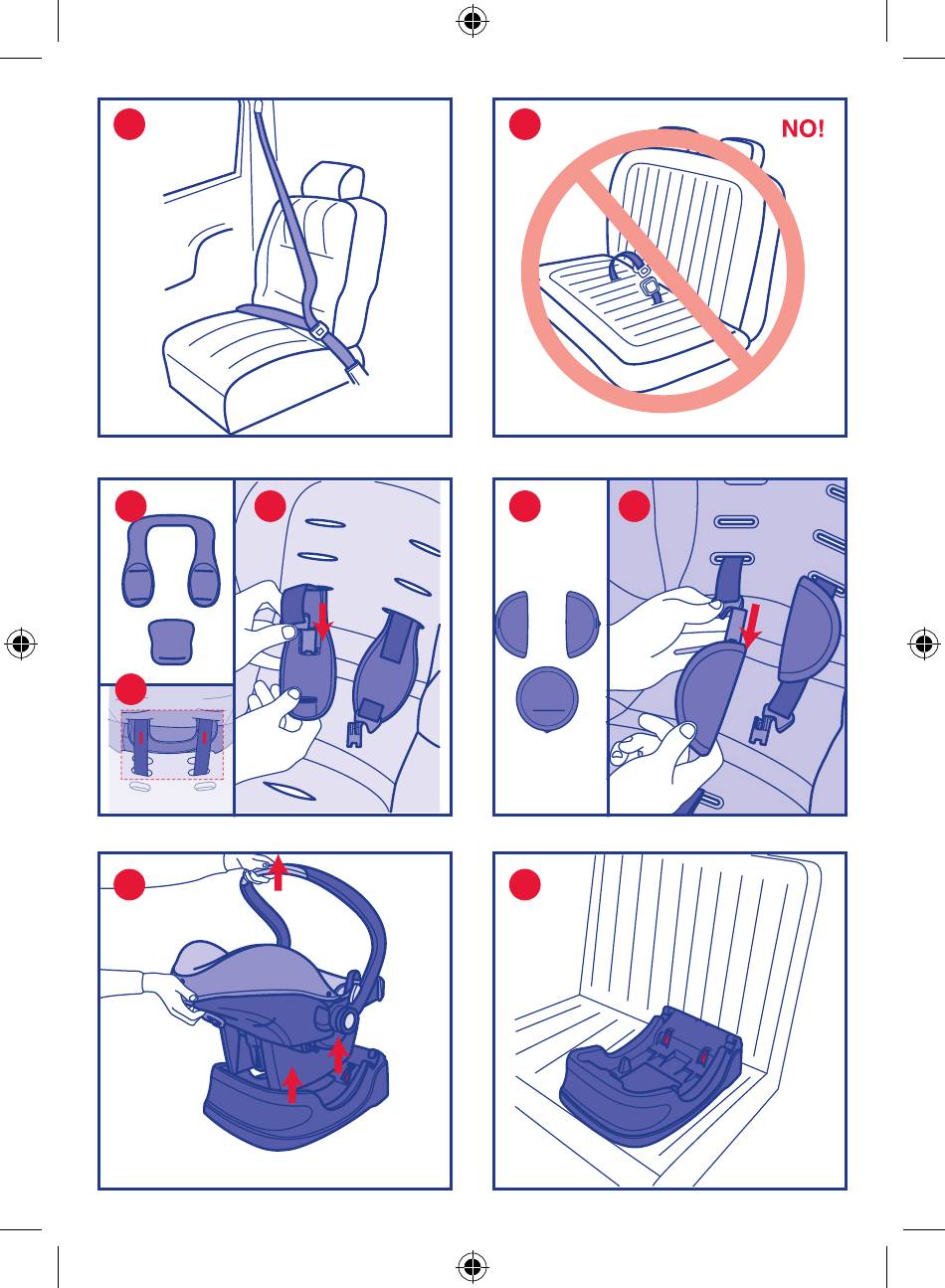 NO!