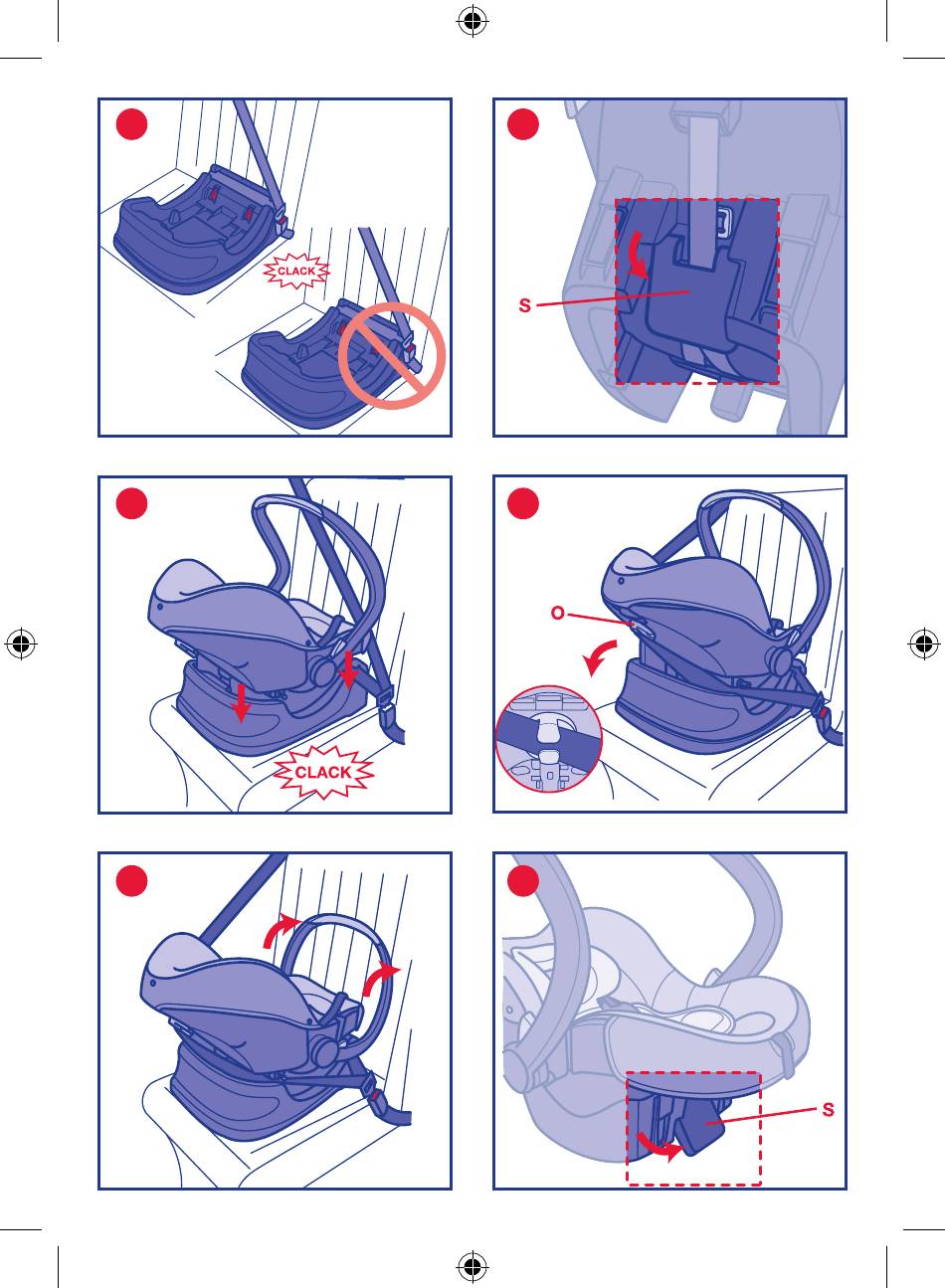 CLACK

S

CLACK

O

S