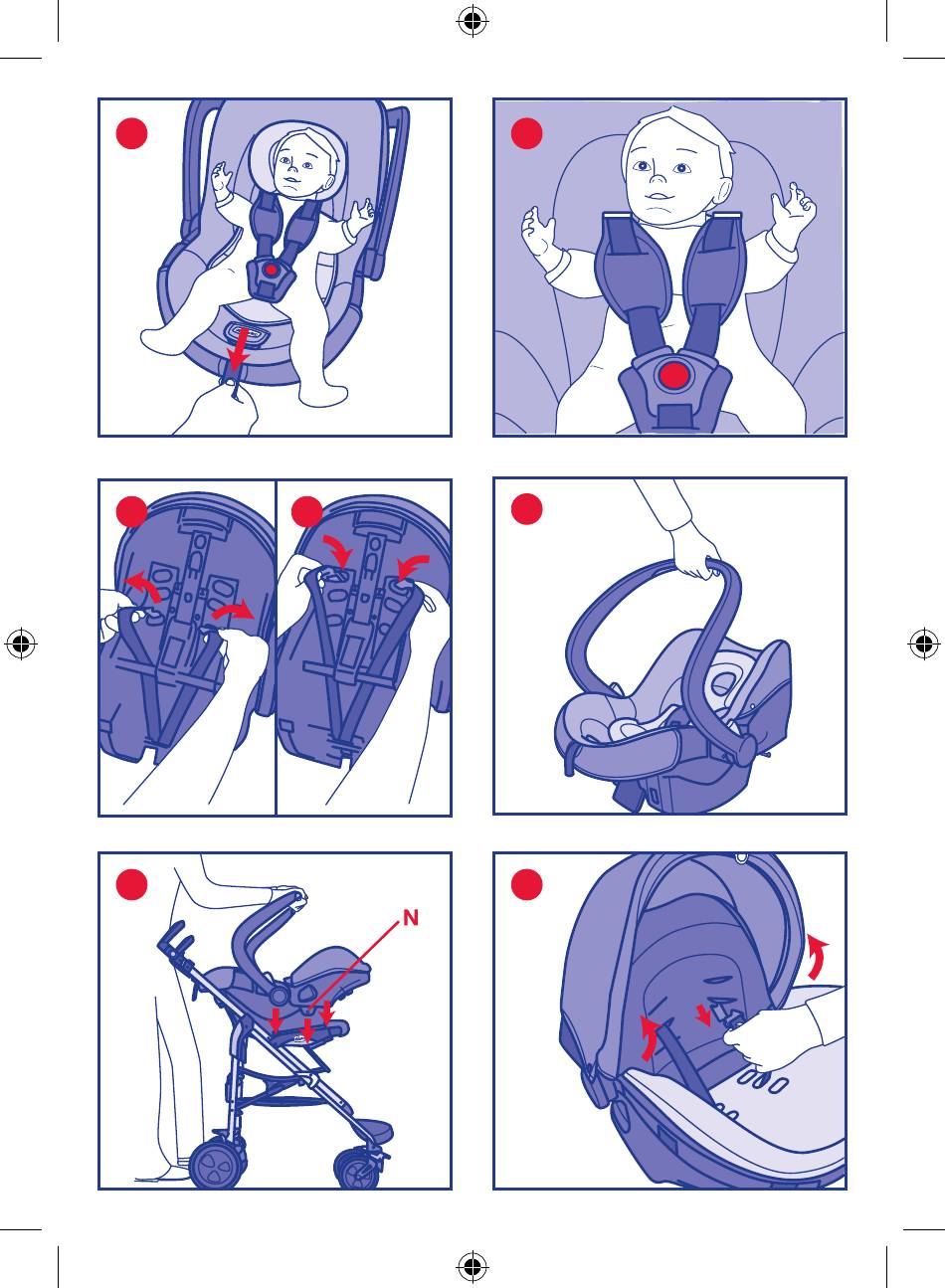 N