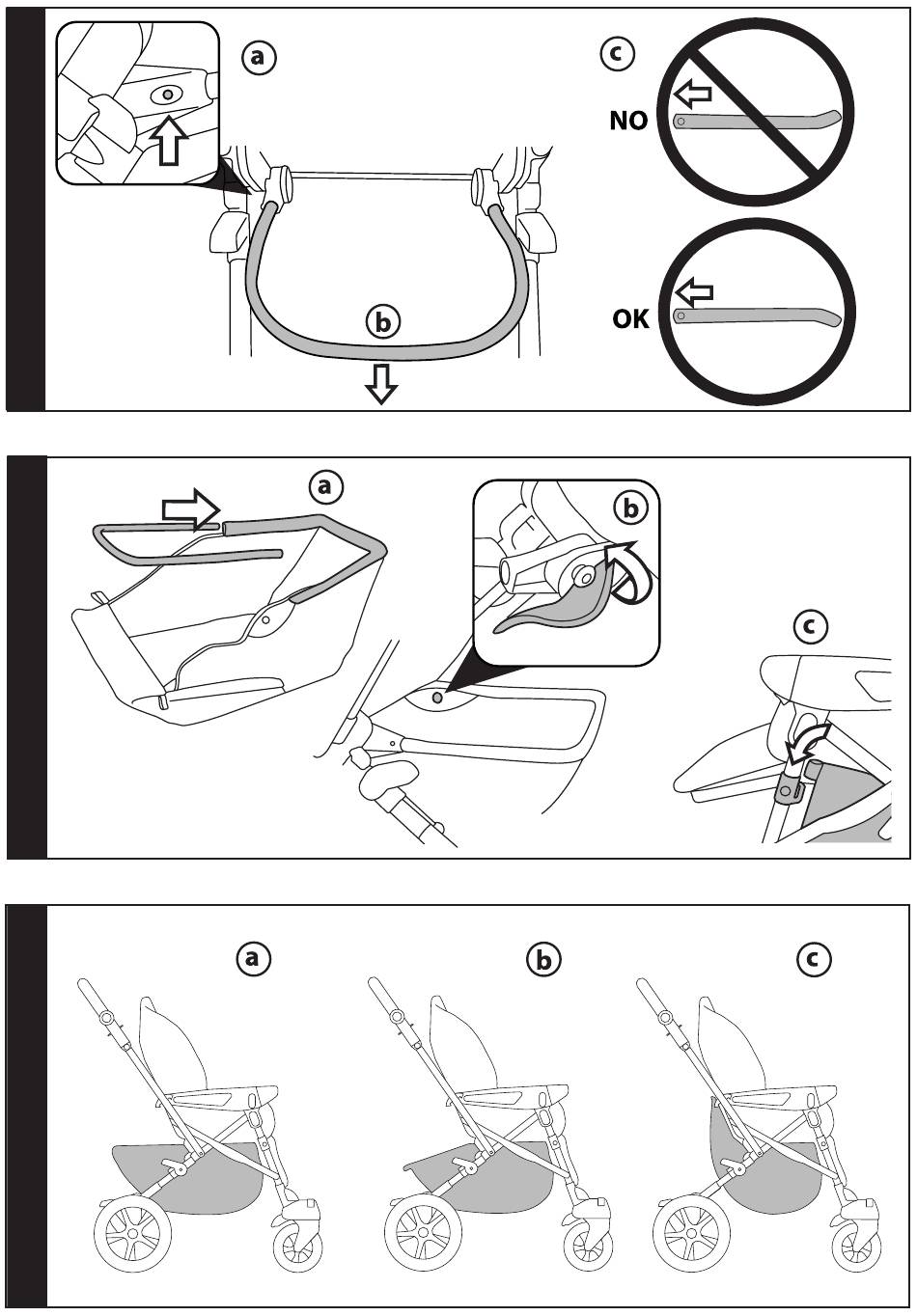 a

b

c

NO

OK

a

b

c

a

b

c