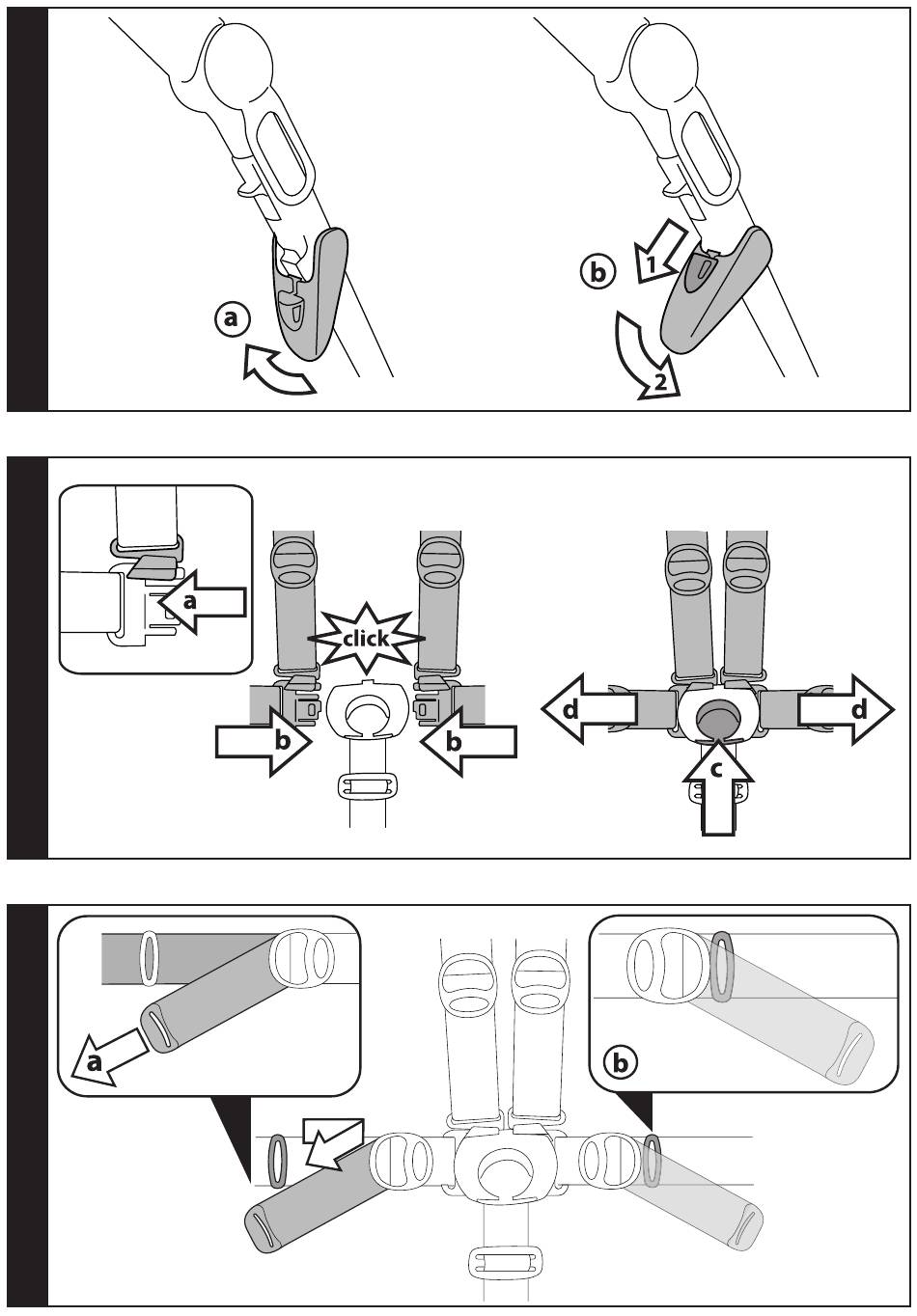 a

b
1
2

a
click
b
b
d
d
c

a
b