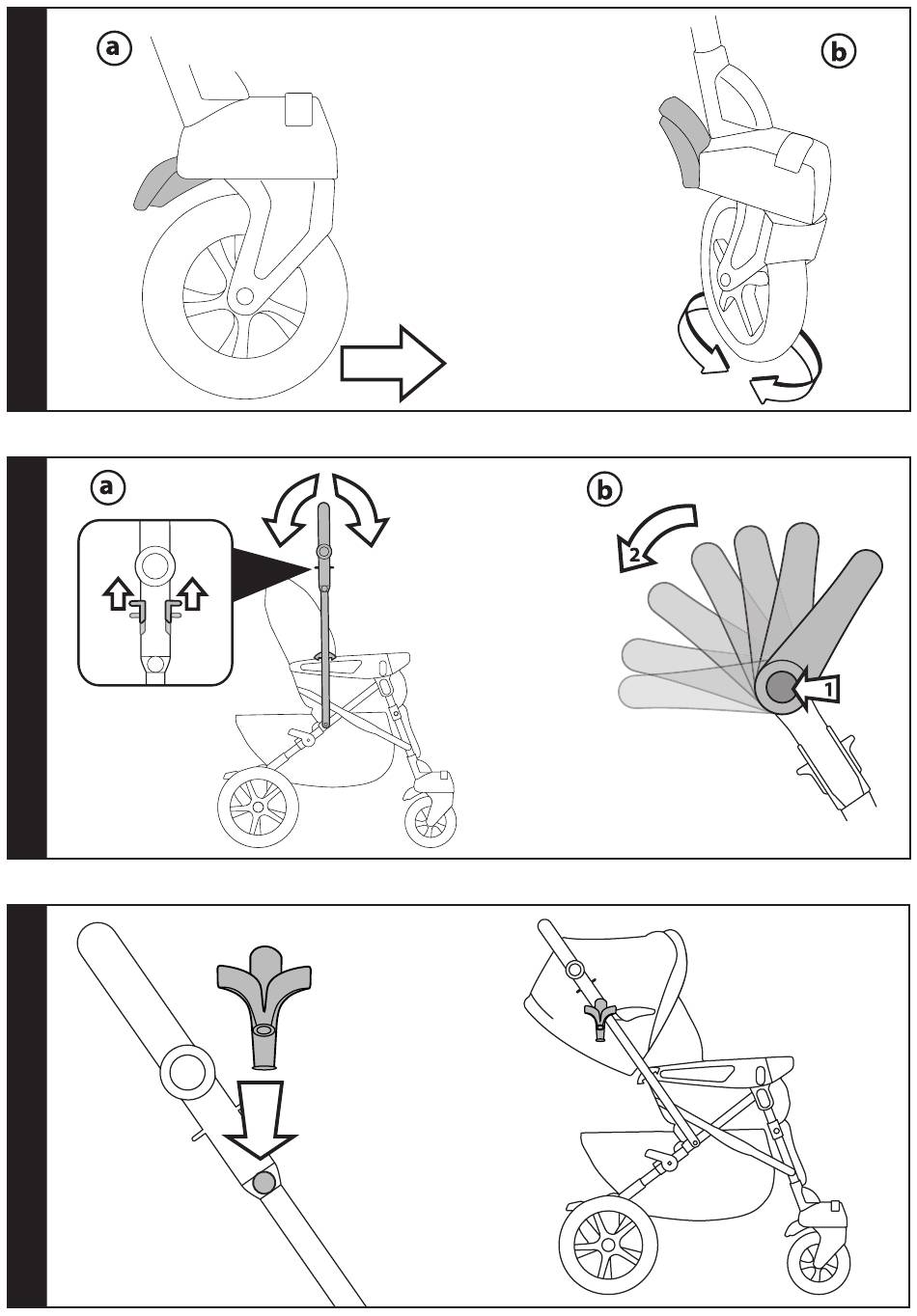 a
b
a
b
2
1