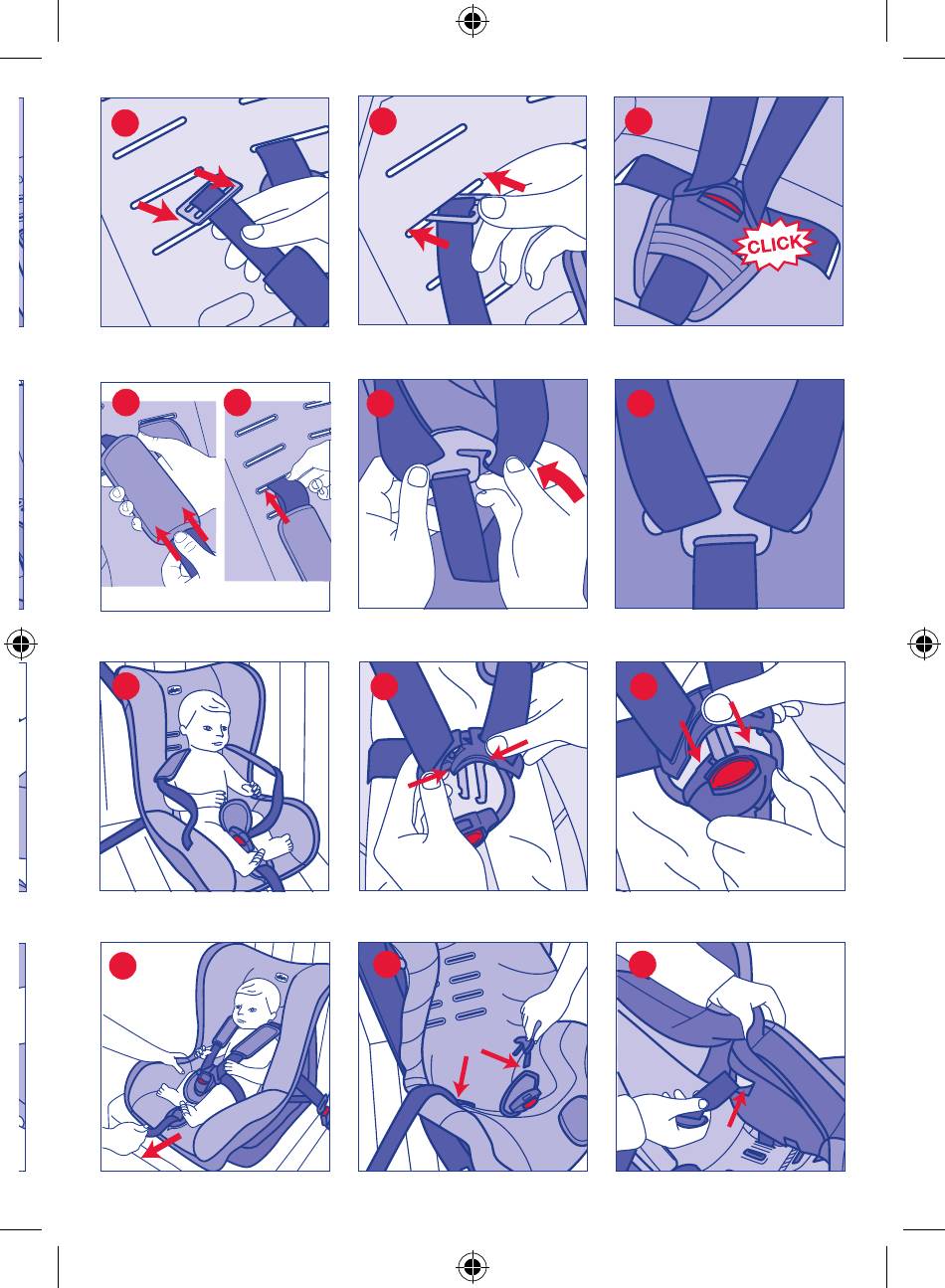 CLICK