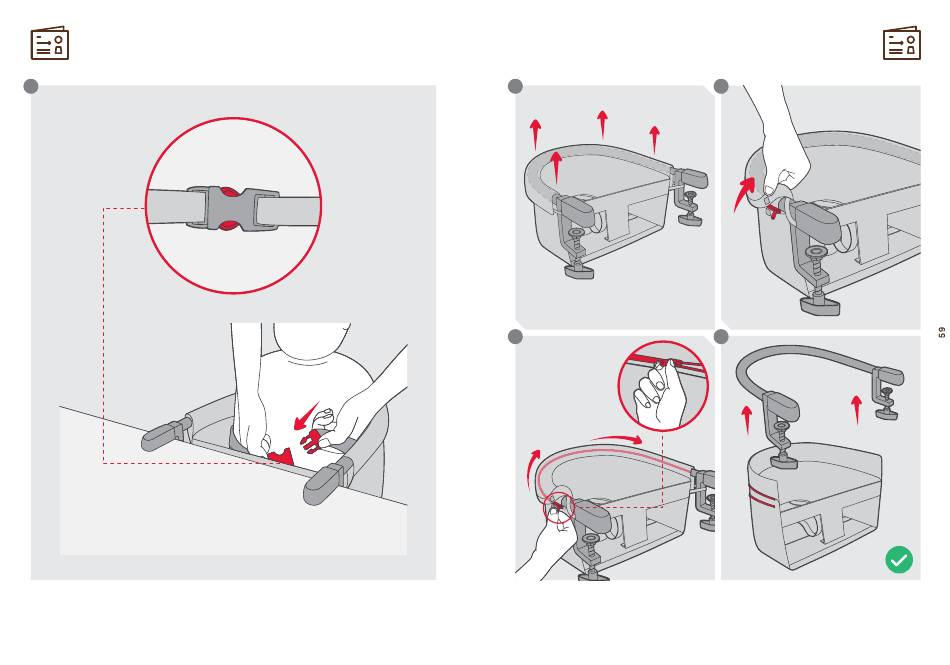 59