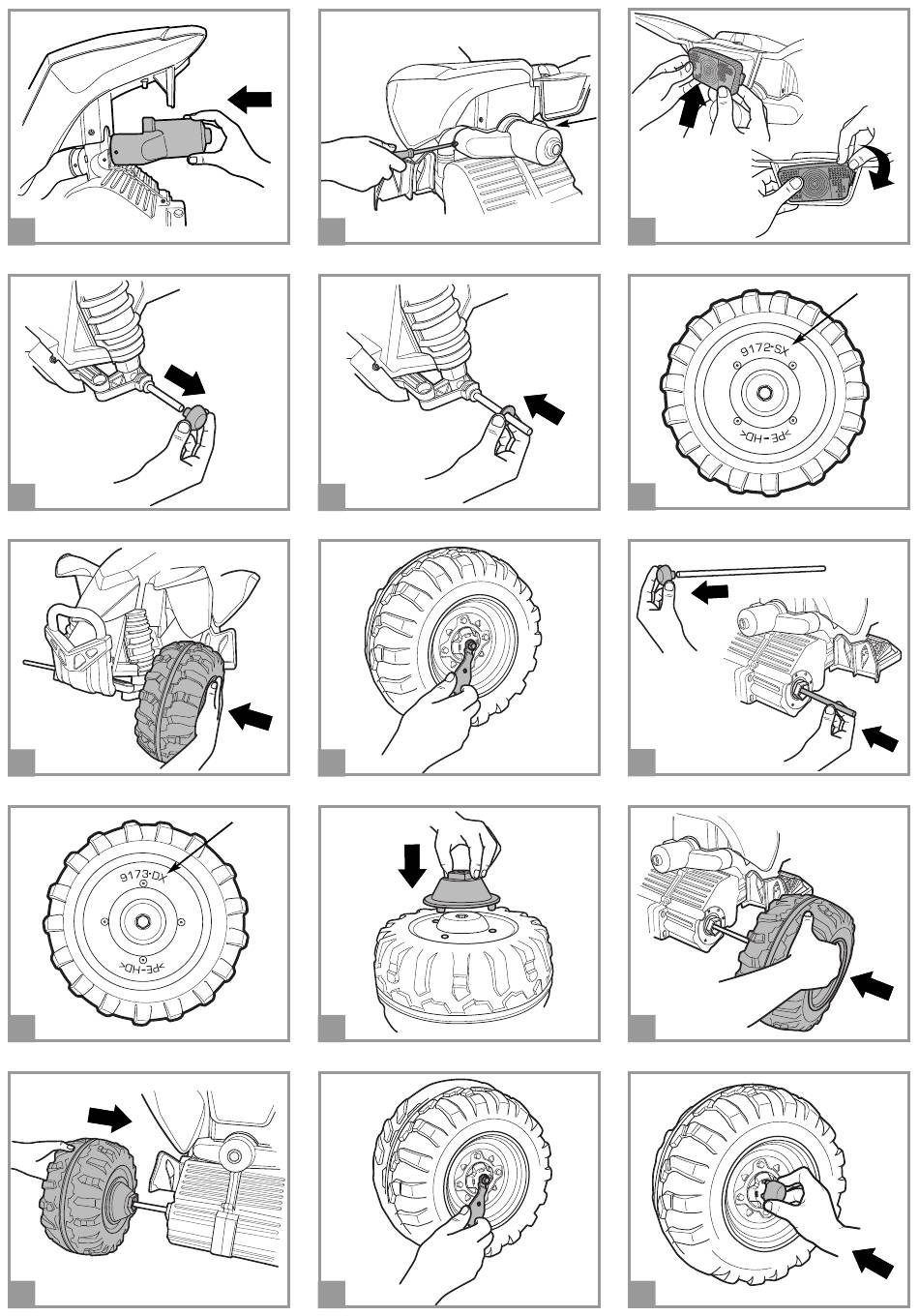 9172-SX
>PE-HD<
9173-DX
>PE-HD<