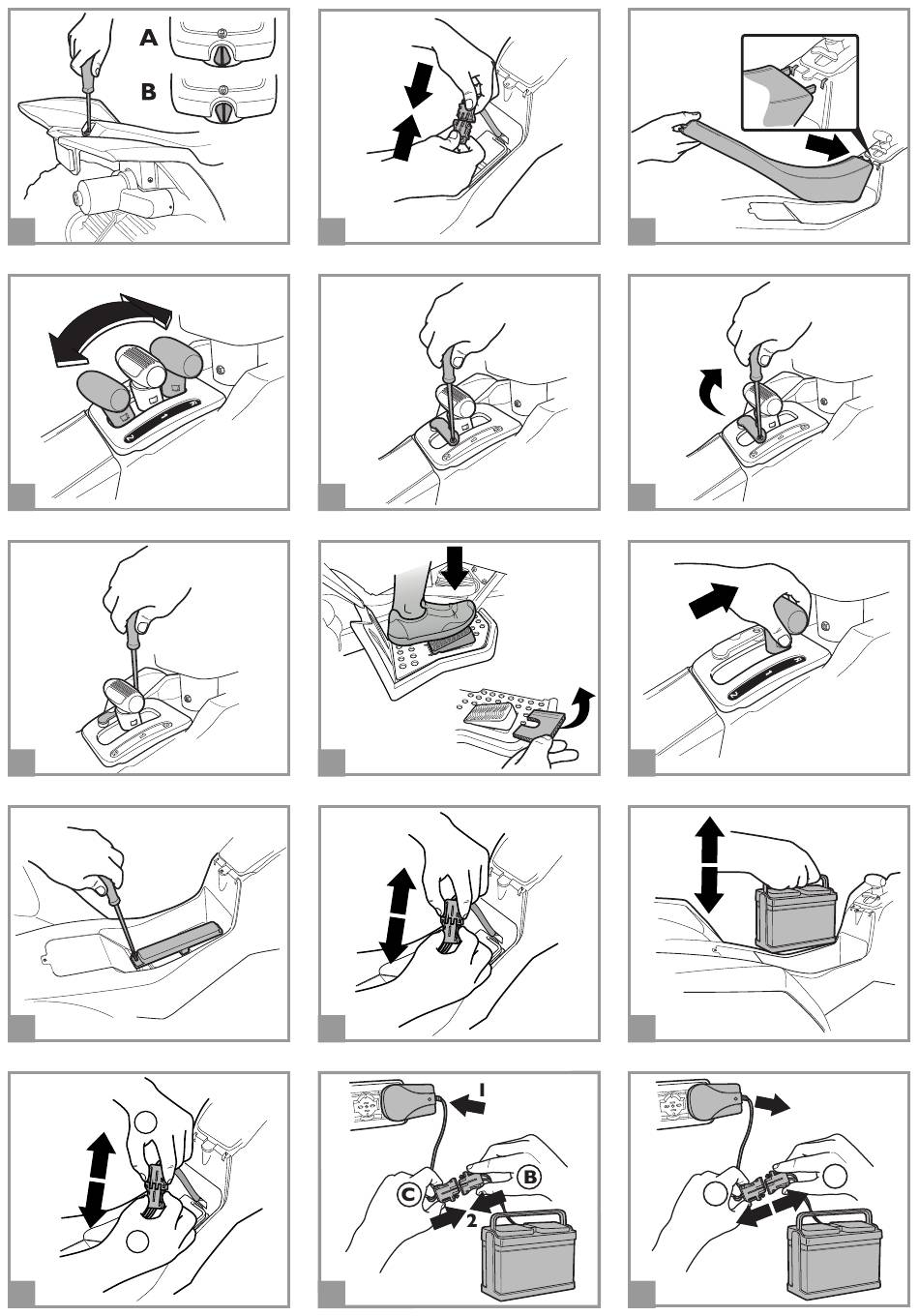 A
B

1
C
B
2