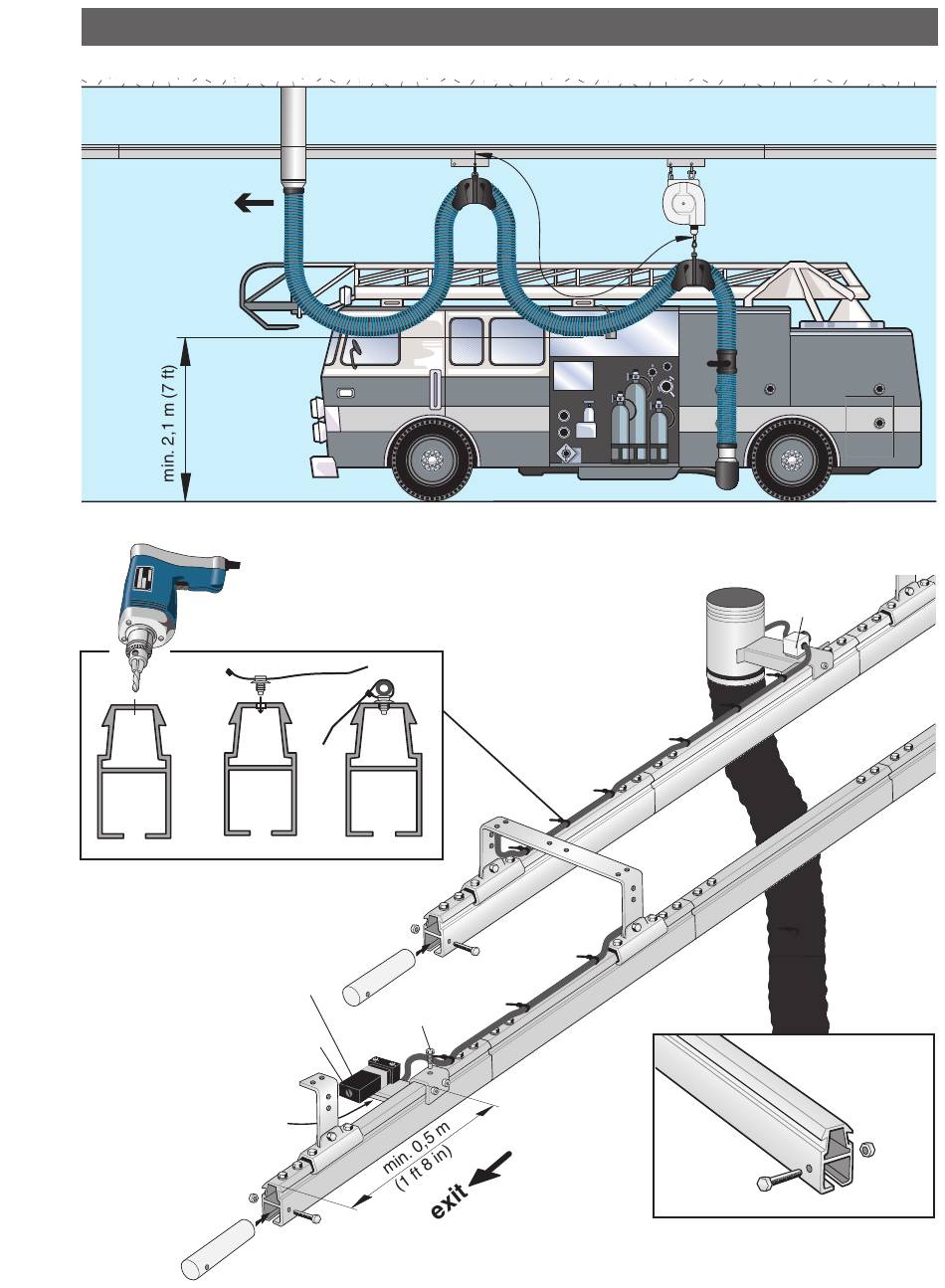 min. 2,1 m (7 ft)

min. 0,5 m
(1 ft 8 in)

exit