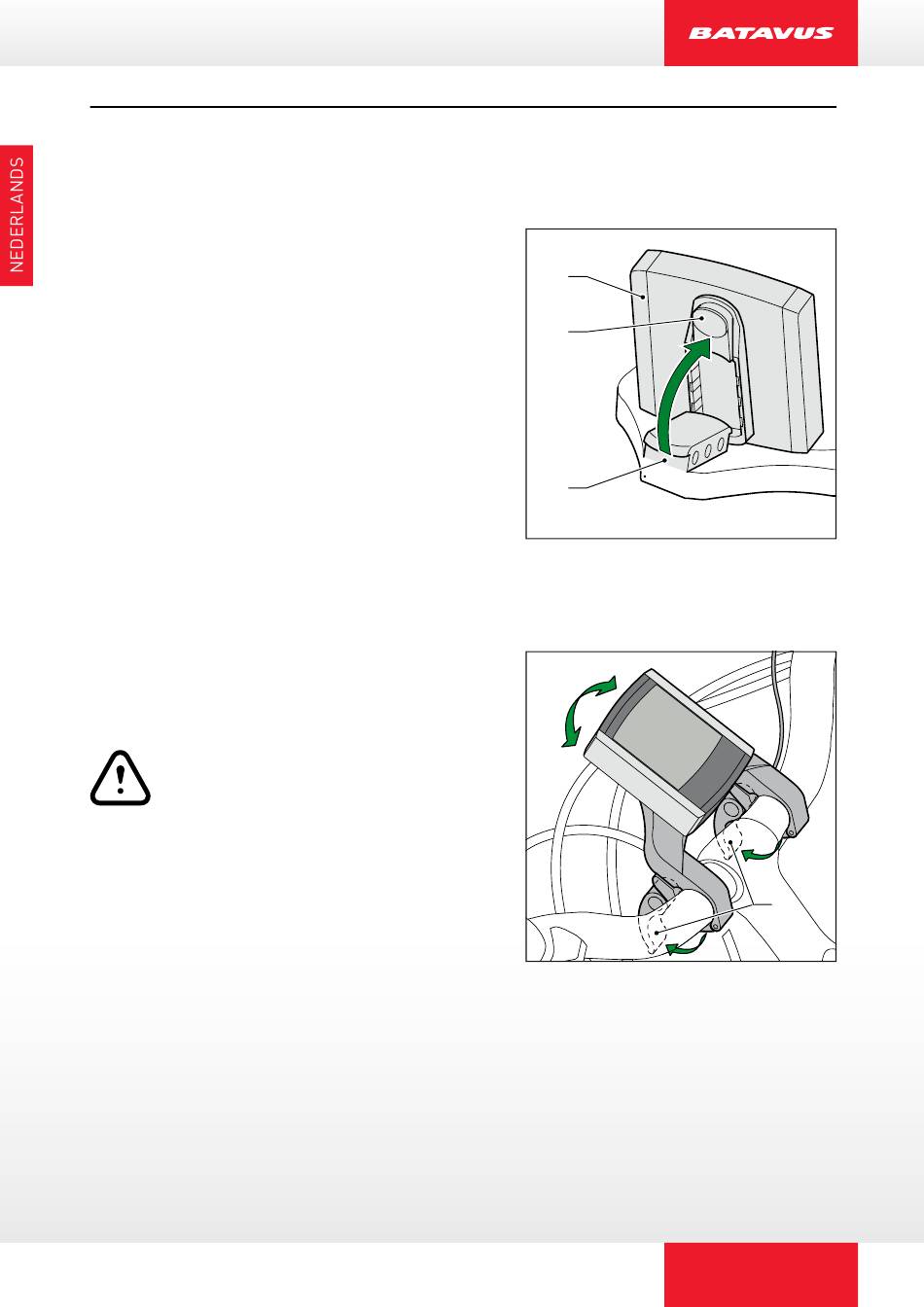 BATAVUS

NEDERLANDS