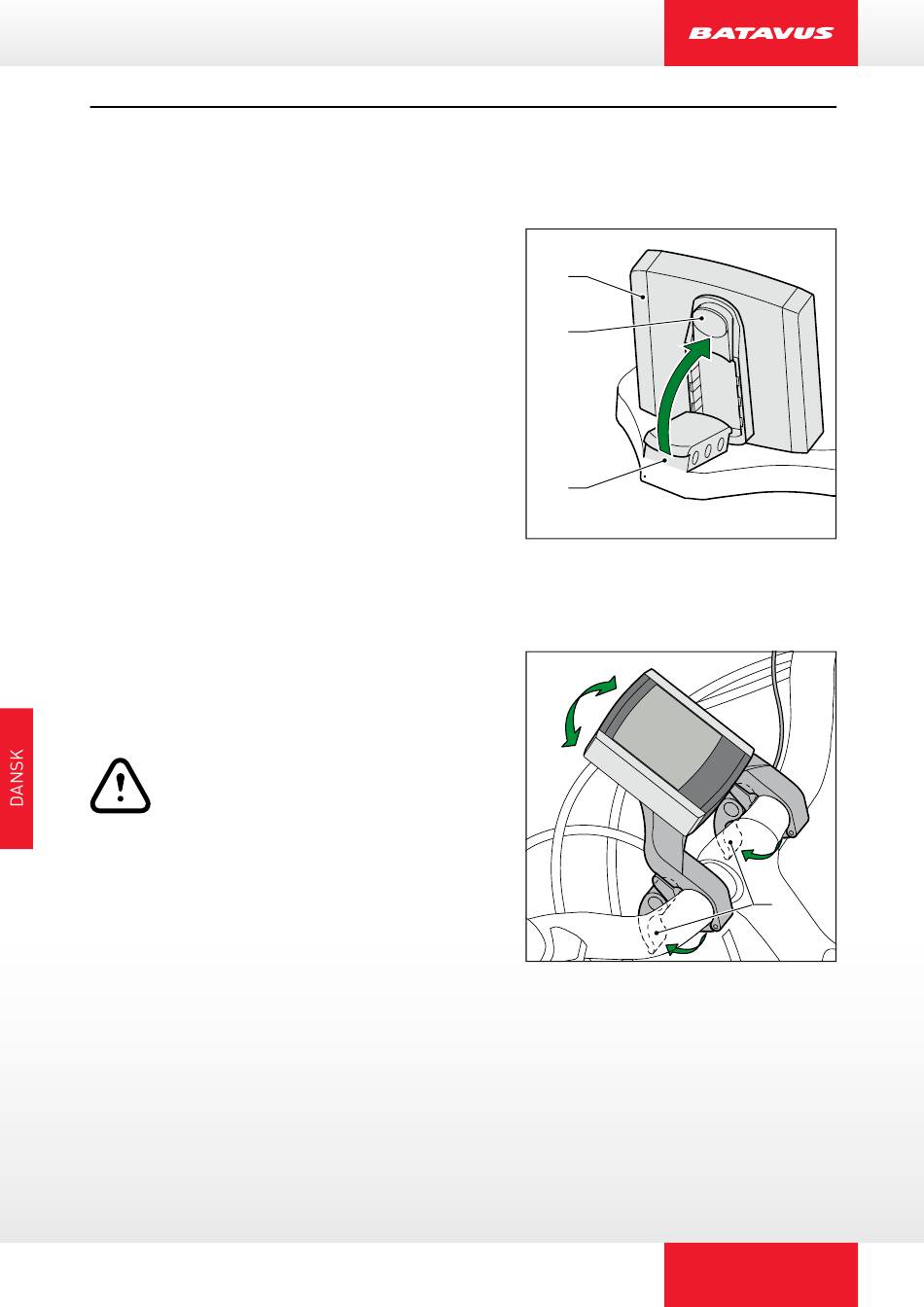 BATAVUS

DANSK