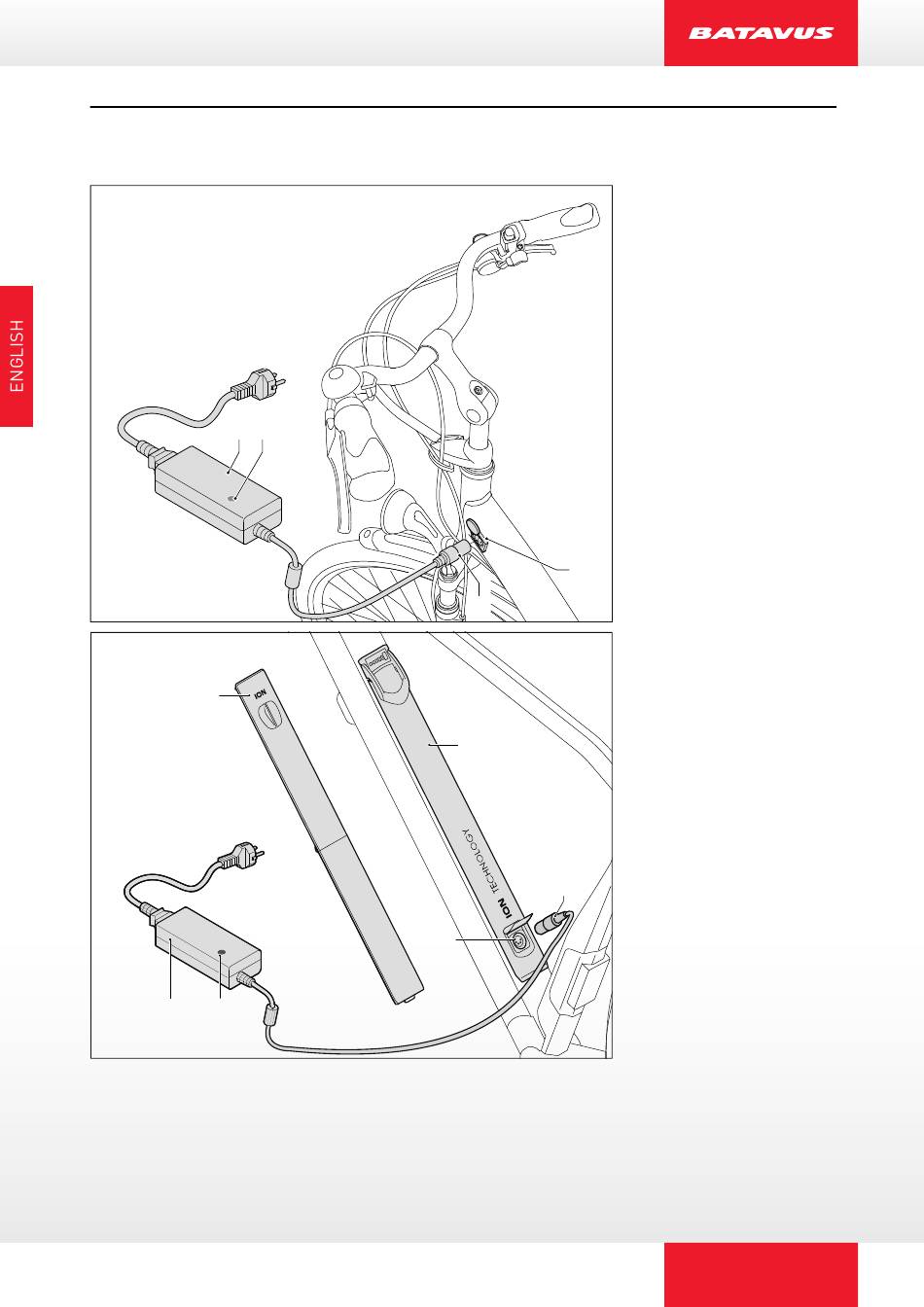 BATAVUS

ENGLISH

ION

ION TECHNOLOGY