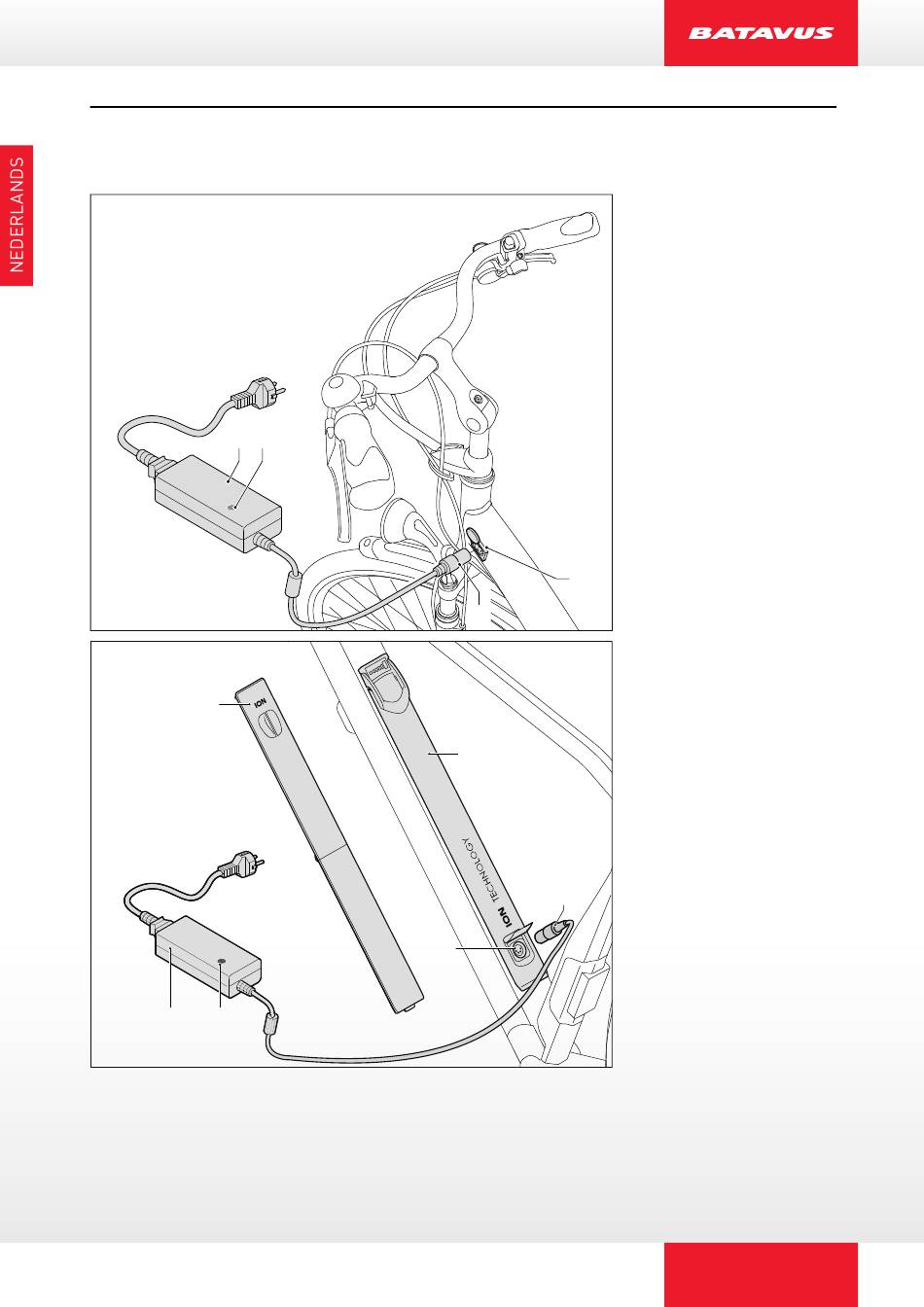 BATAVUS

NEDERLANDS

ION

ION TECHNOLOGY