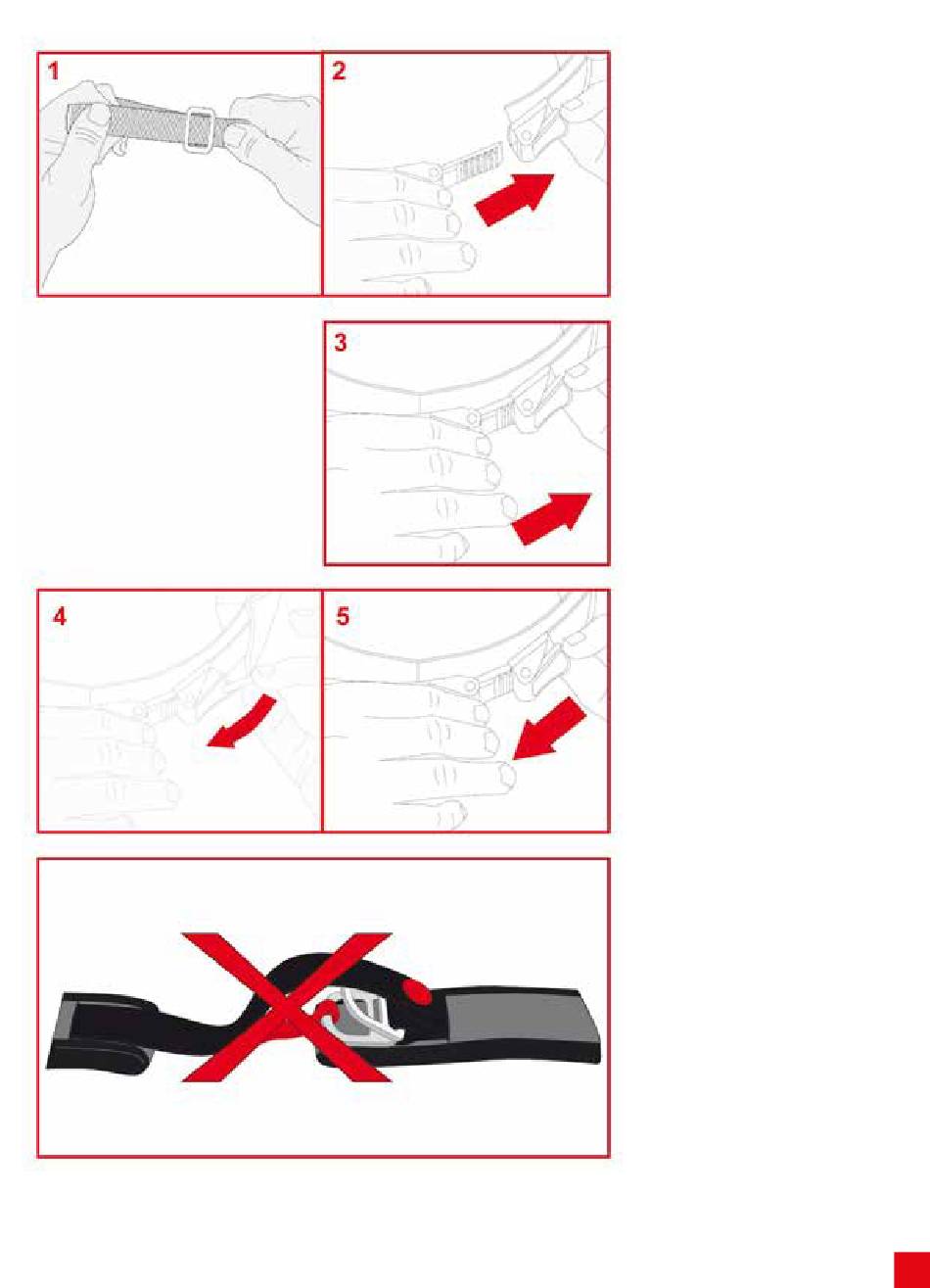 1

2

3

4

5