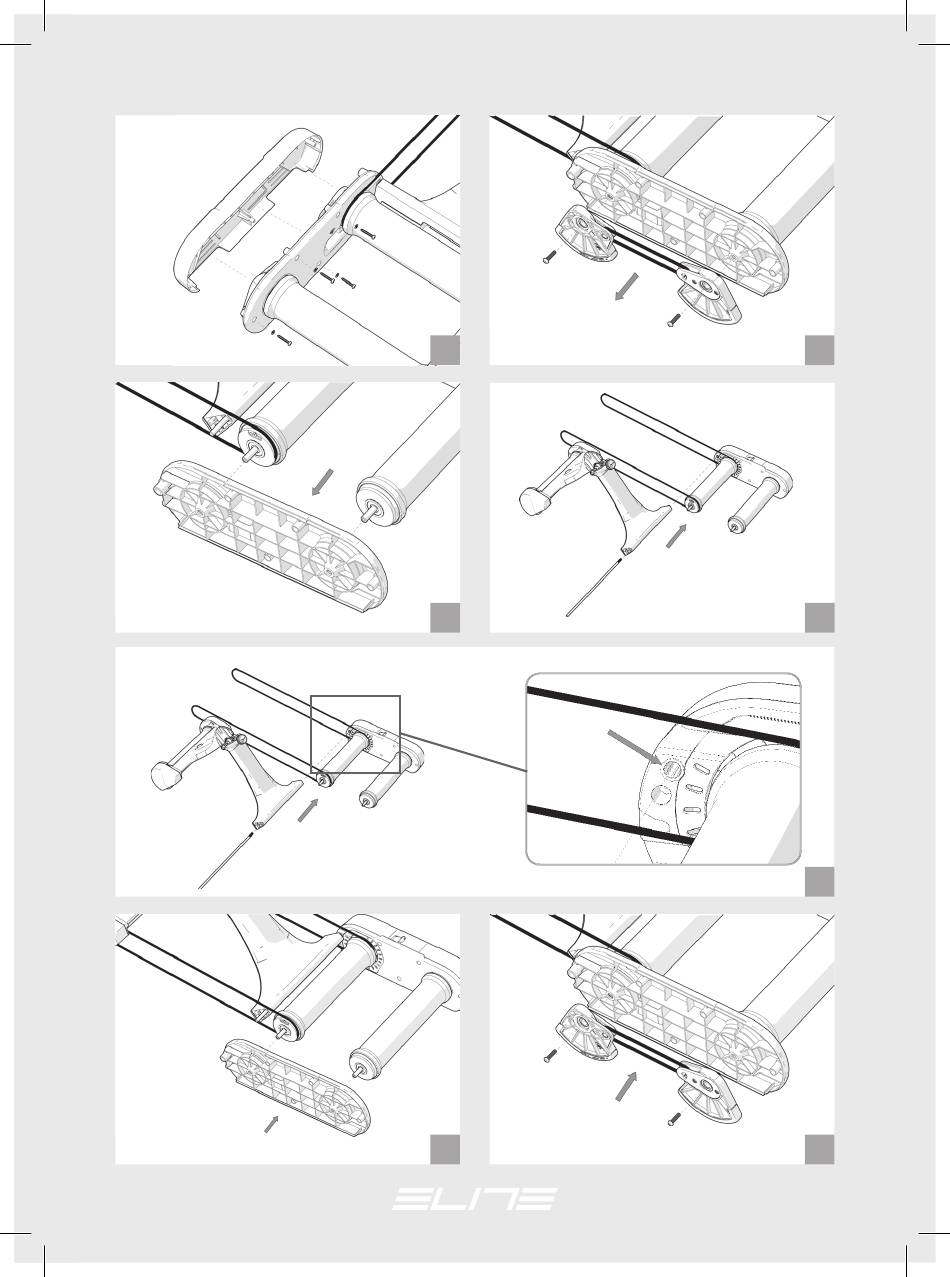 ELITE