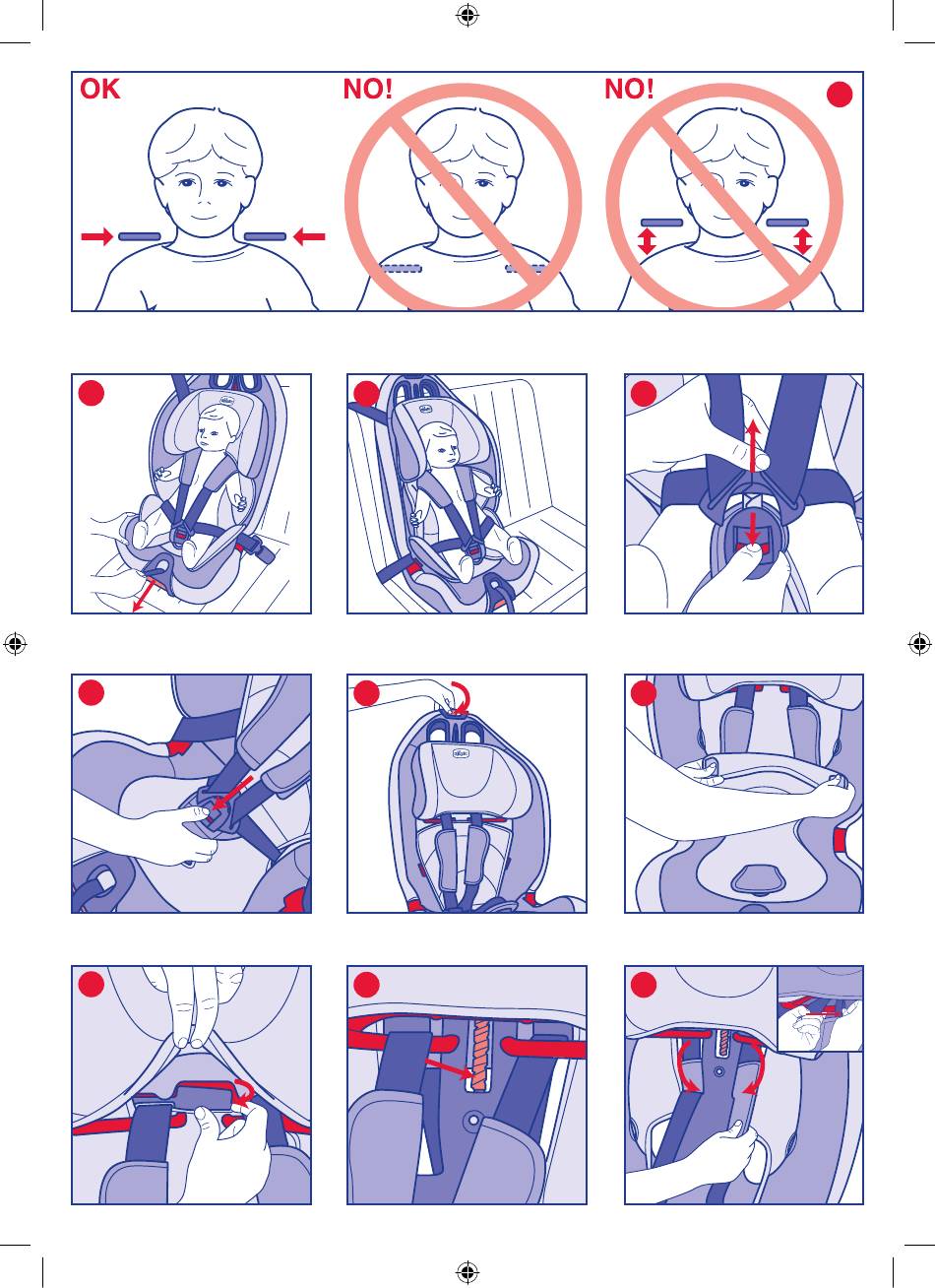 OK

NO!

NO!