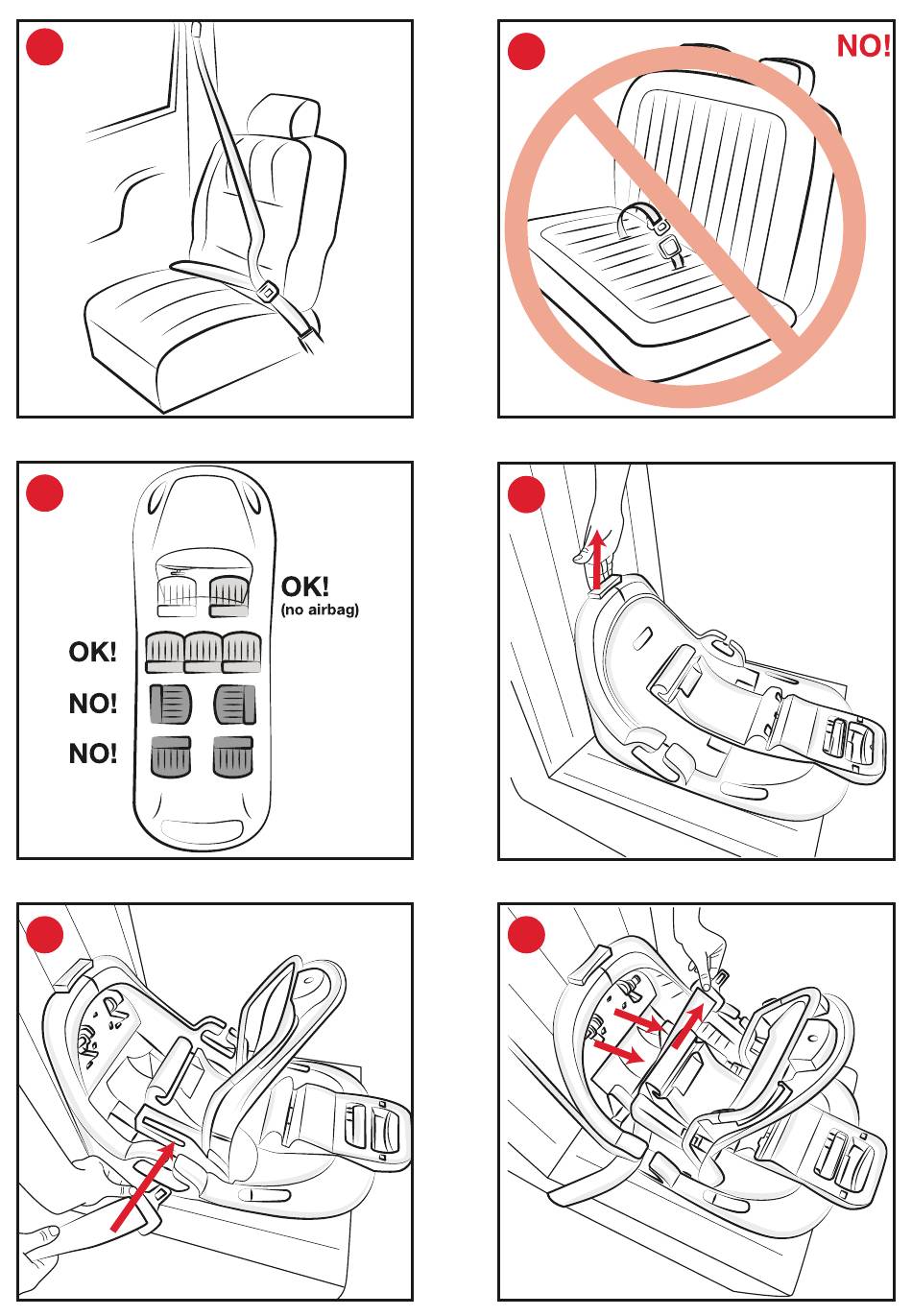 NO!

OK!
(no airbag)

OK!

NO!

NO!