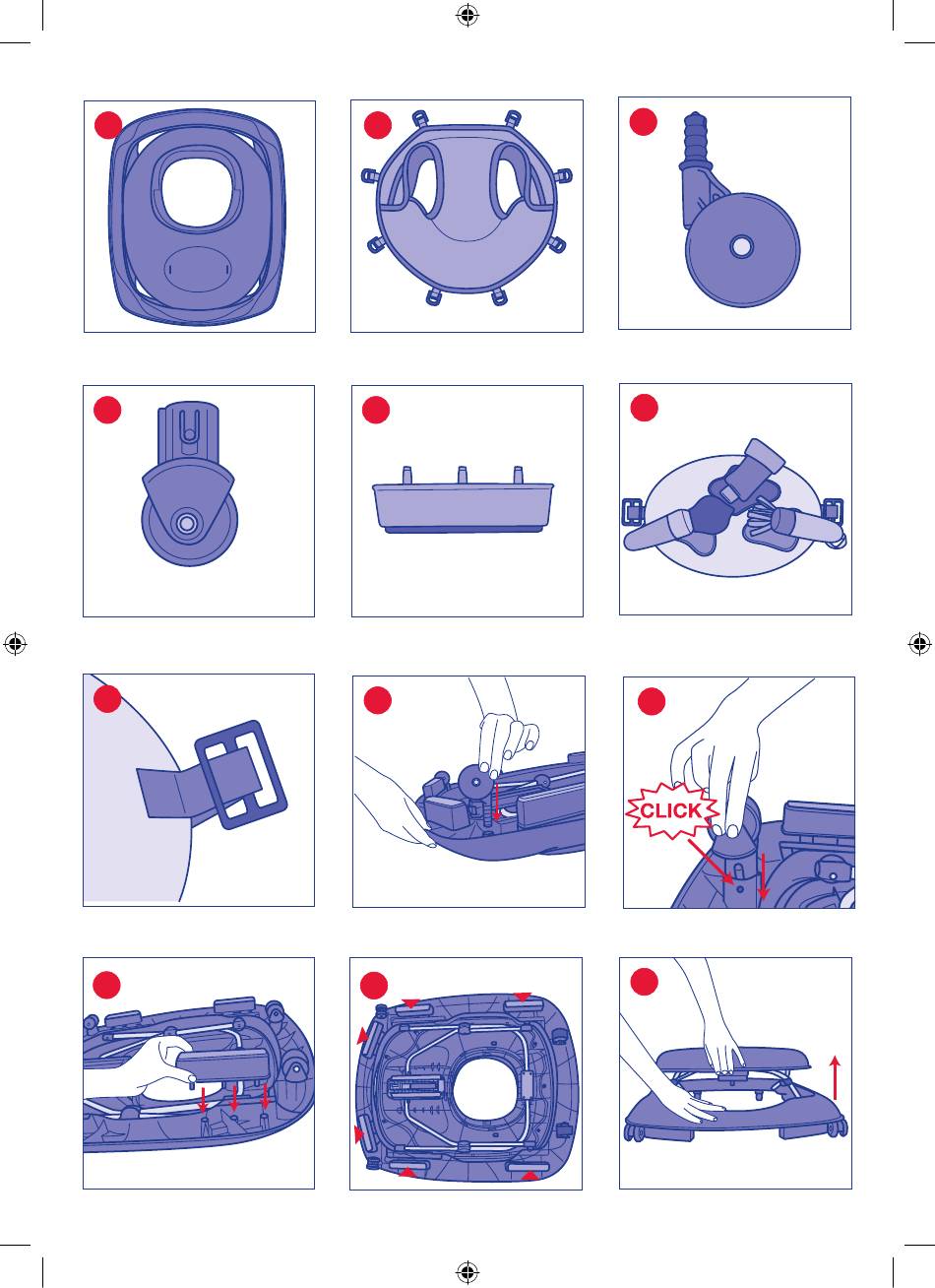 CLICK