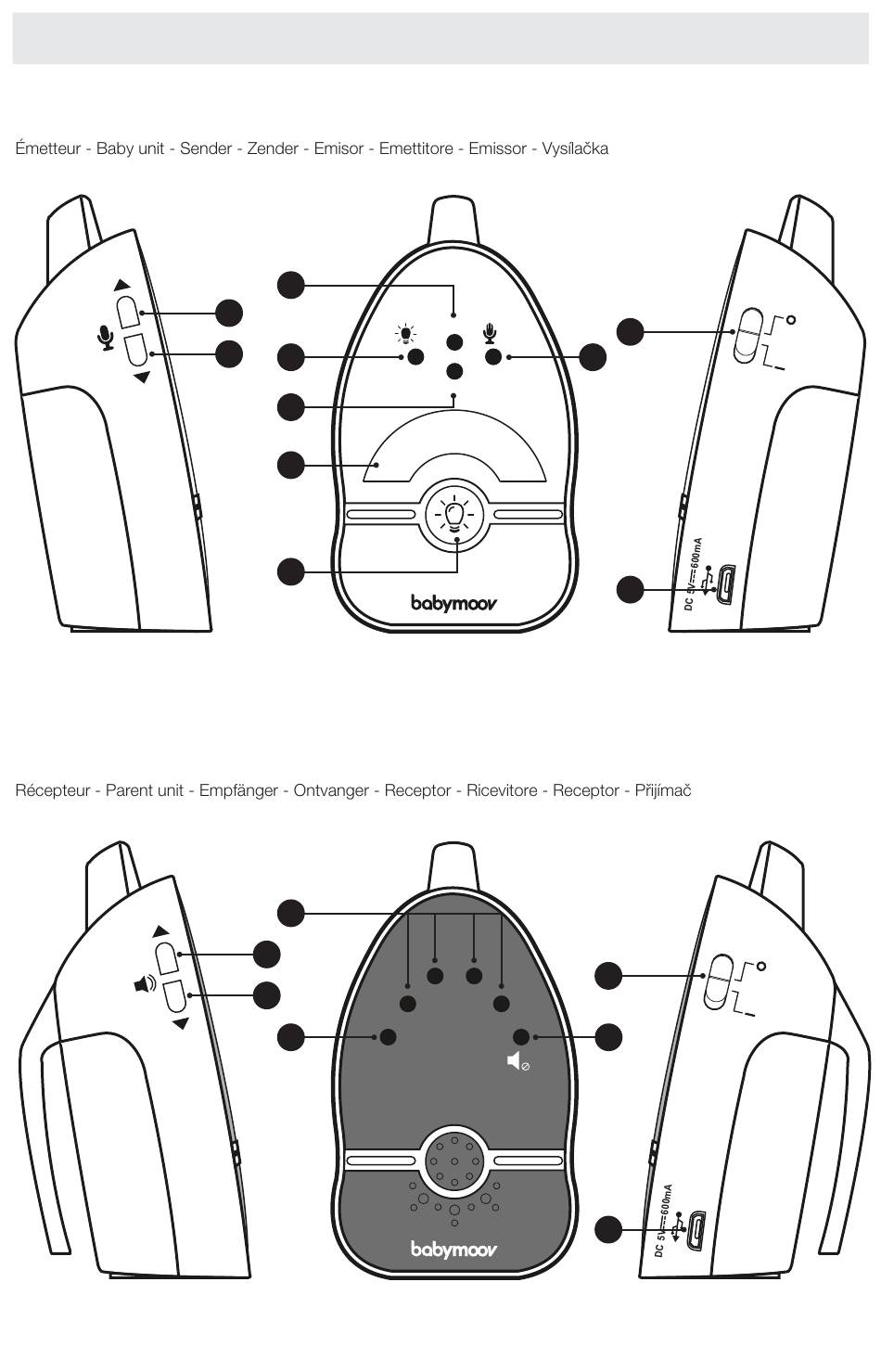 Émetteur - Baby unit - Sender - Zender - Emisor - Emettitore - Emissor - Vysílačka

babymoov

DC 5V ⎓ 600mA

Récepteur - Parent unit - Empfänger - Ontvanger - Receptor - Ricevitore - Receptor - Přijímač

babymoov

DC 5V ⎓ 600mA