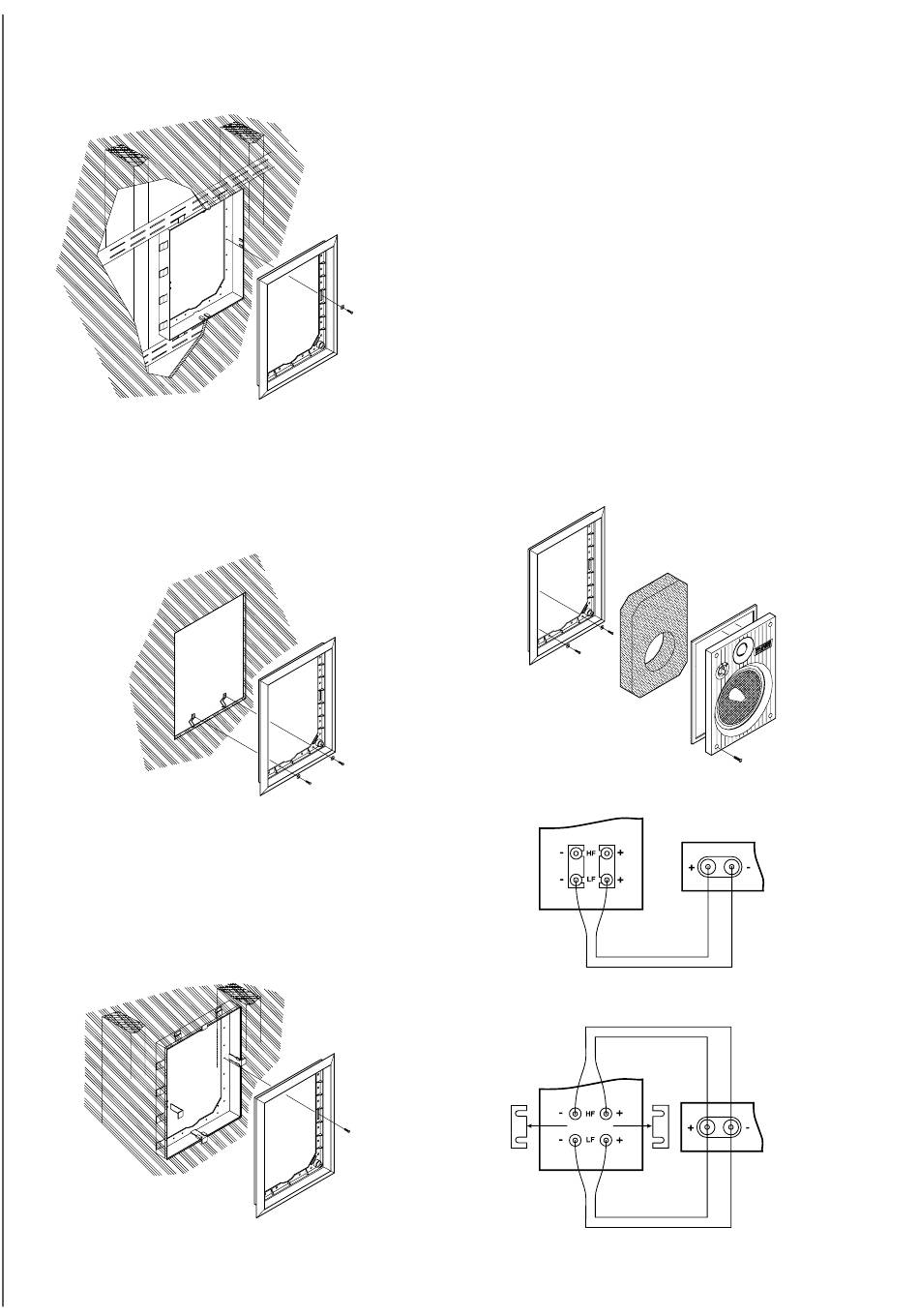 - HF +
- LF +
+ -

- HF +
- LF +
+ -