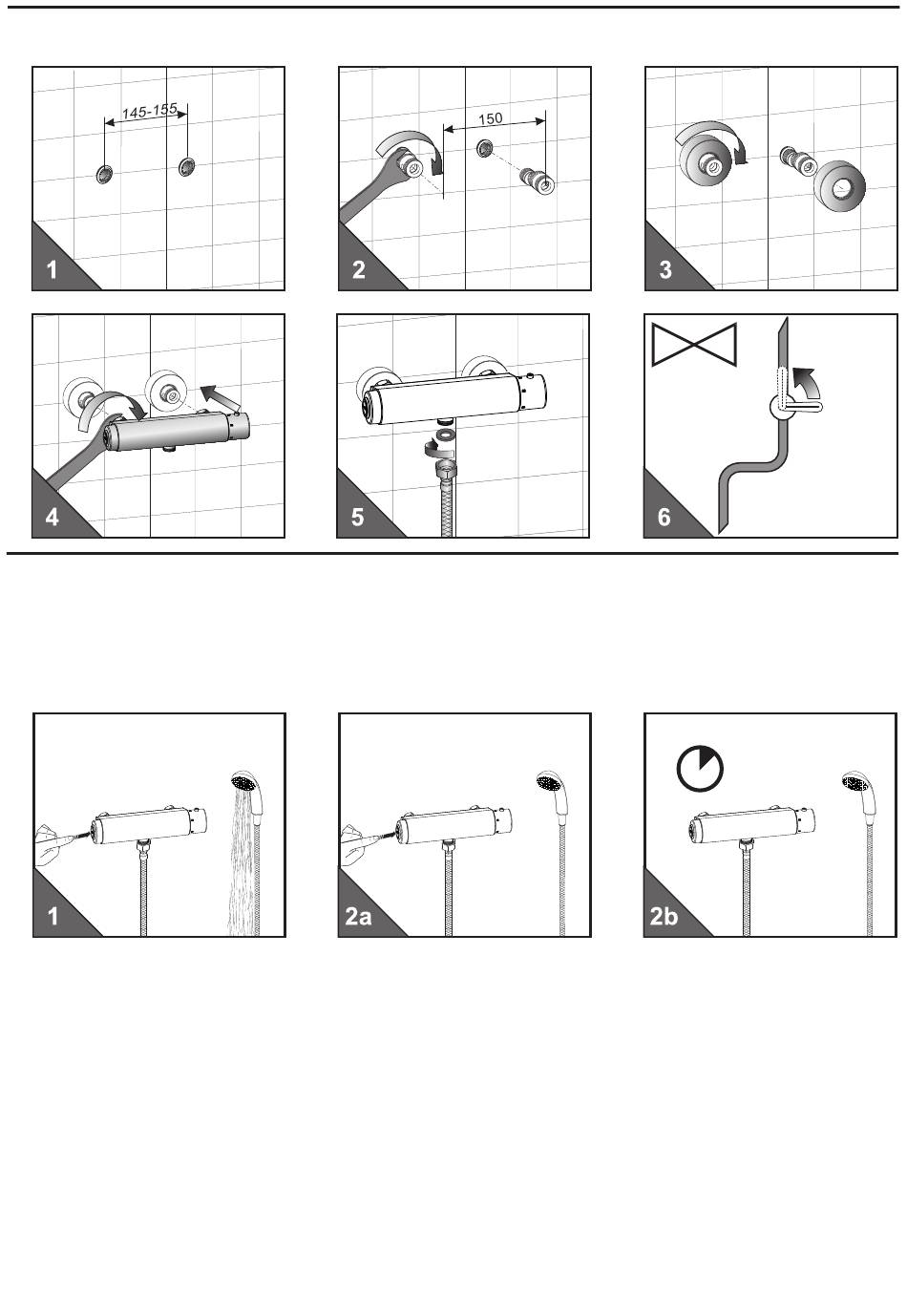 145-155

1

150

2

3

4

5

6

1

2a

2b