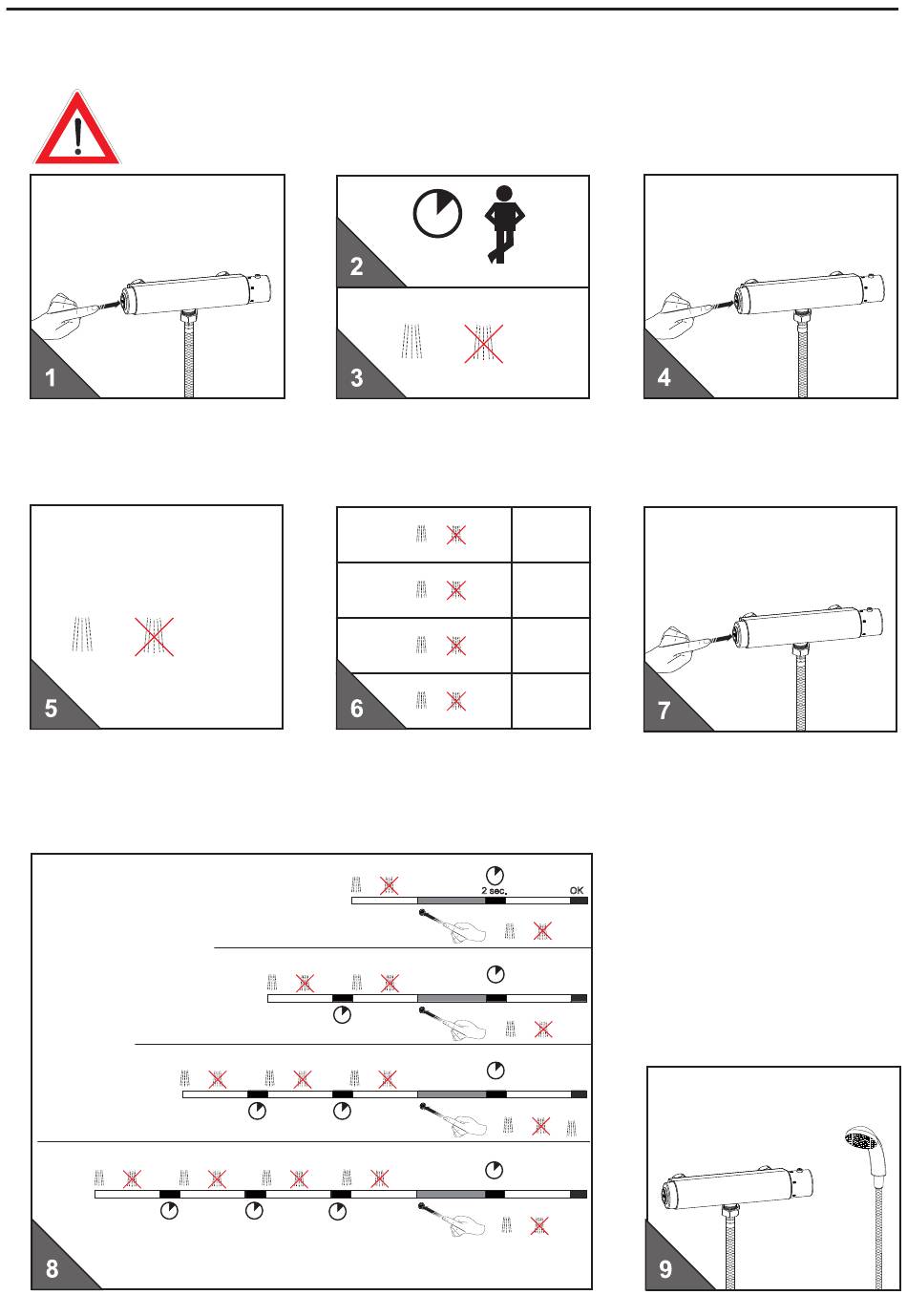 1

2

3

4

5

6

7

2 sec.

OK

8

9