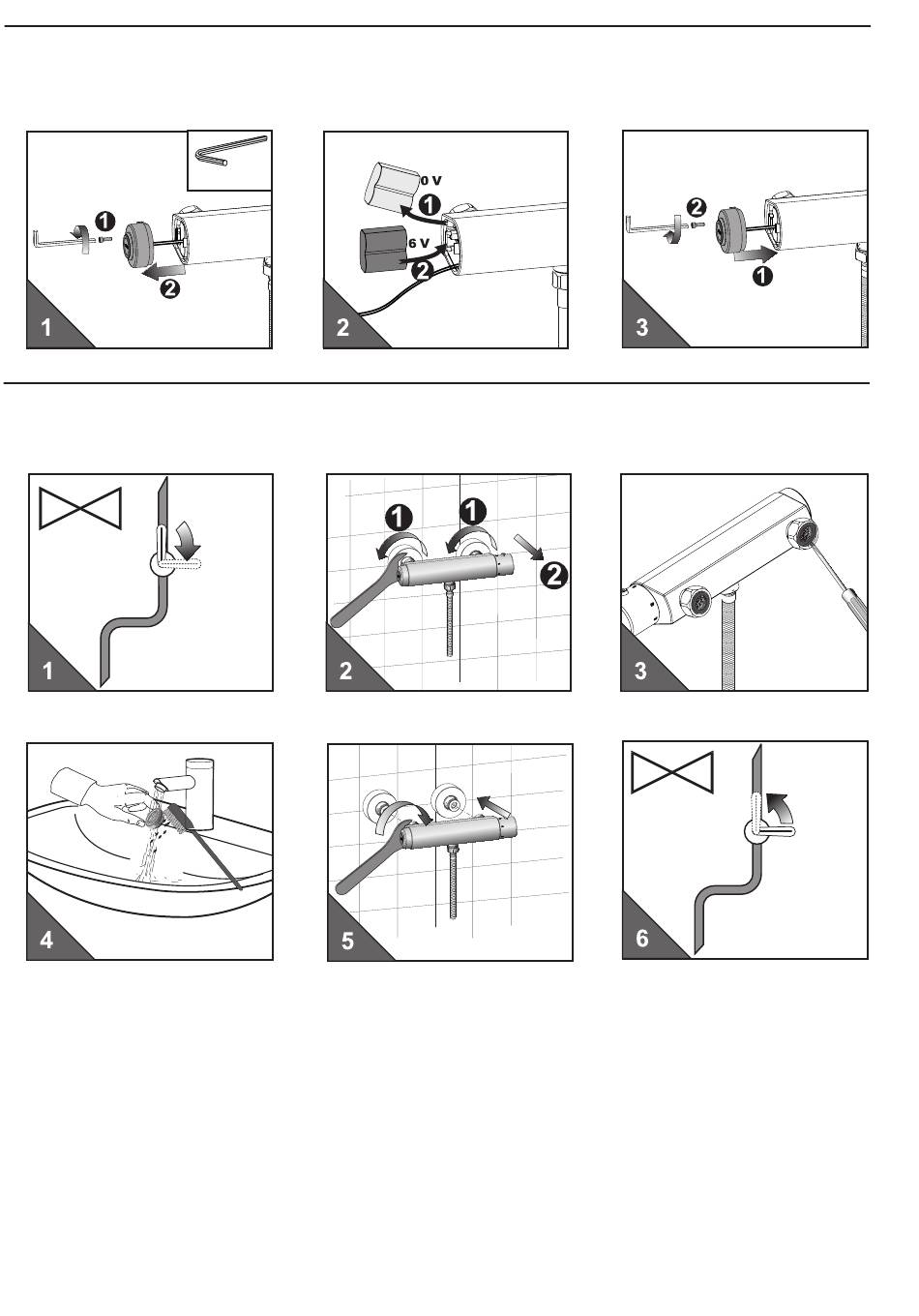 1
2
1

0 V
1
6 V
2
2

2
1
3

1

1
1
2
2

3

4

5

6