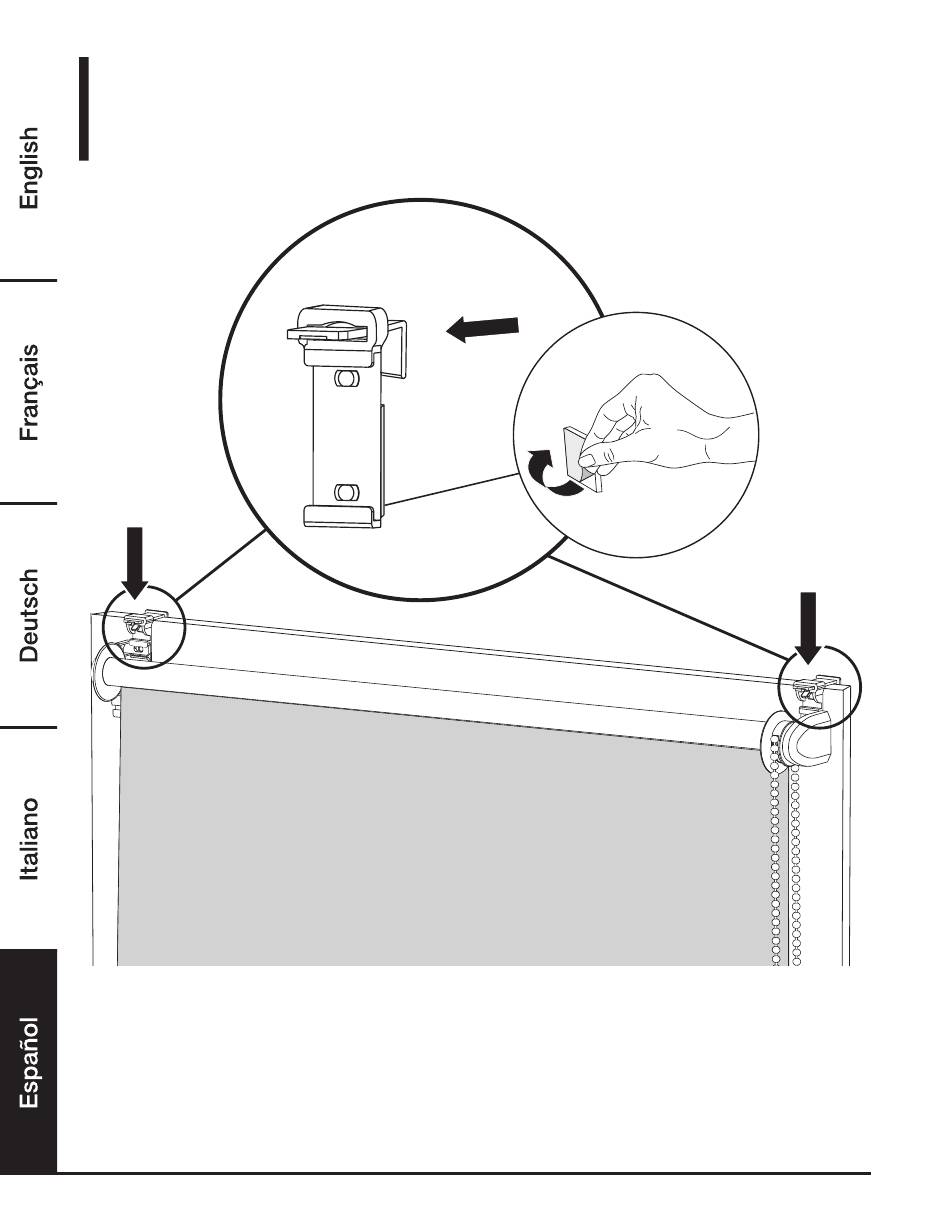 English

Français

Deutsch

Italiano

Español