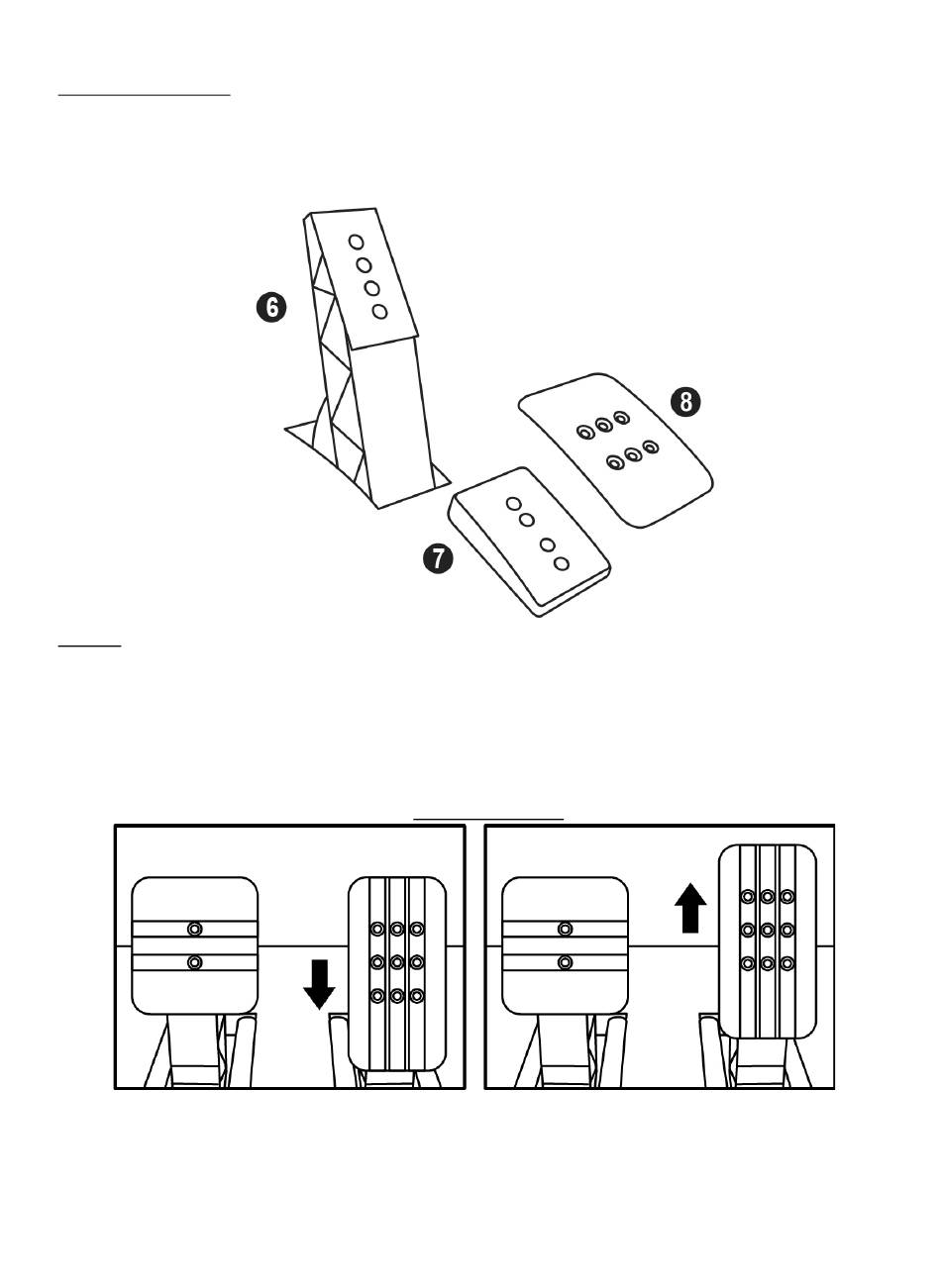 6

8

7