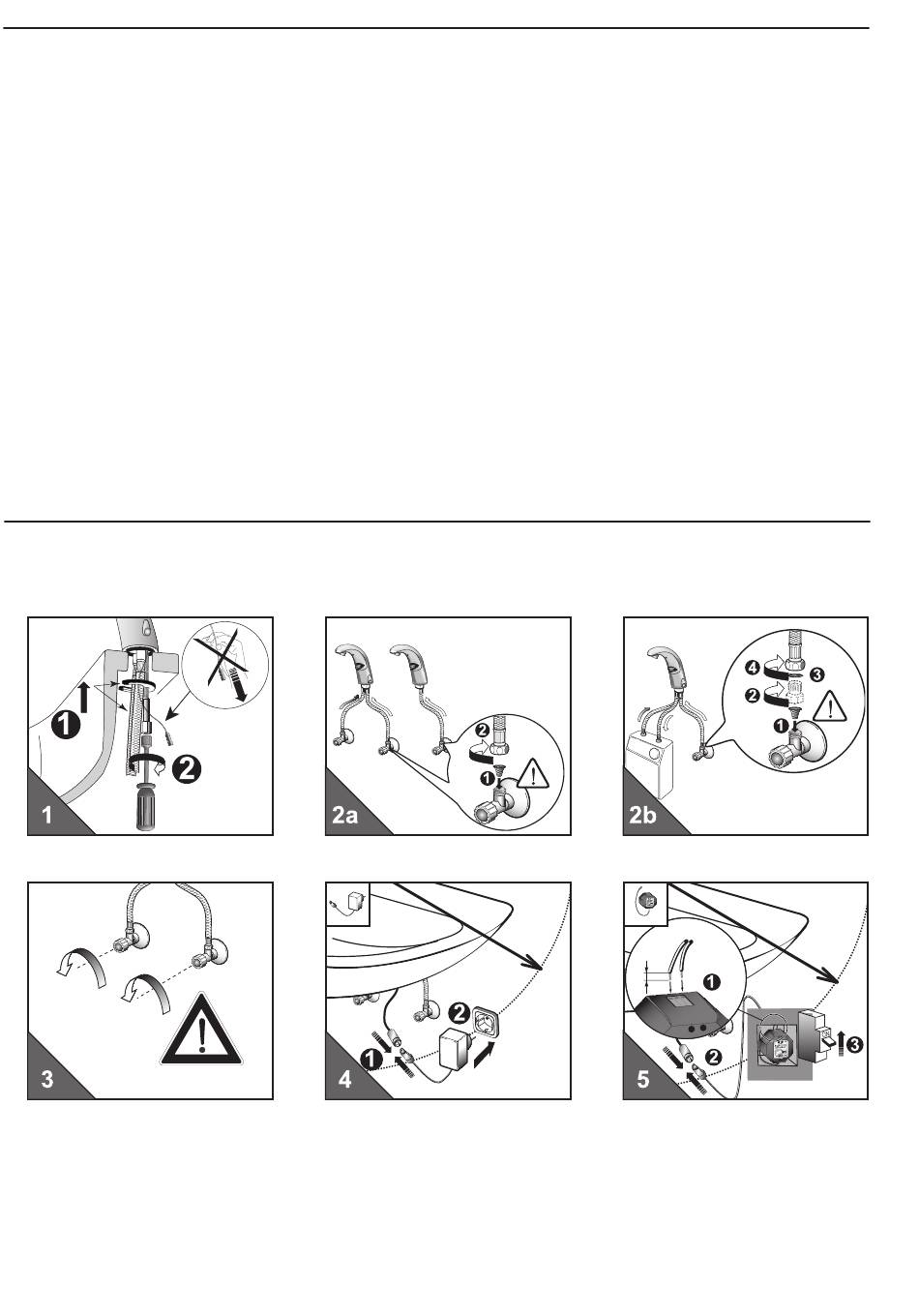 1
2
1

2
1
2a

4
3
2
1
2b

3

2
1
4

1
2
3
5