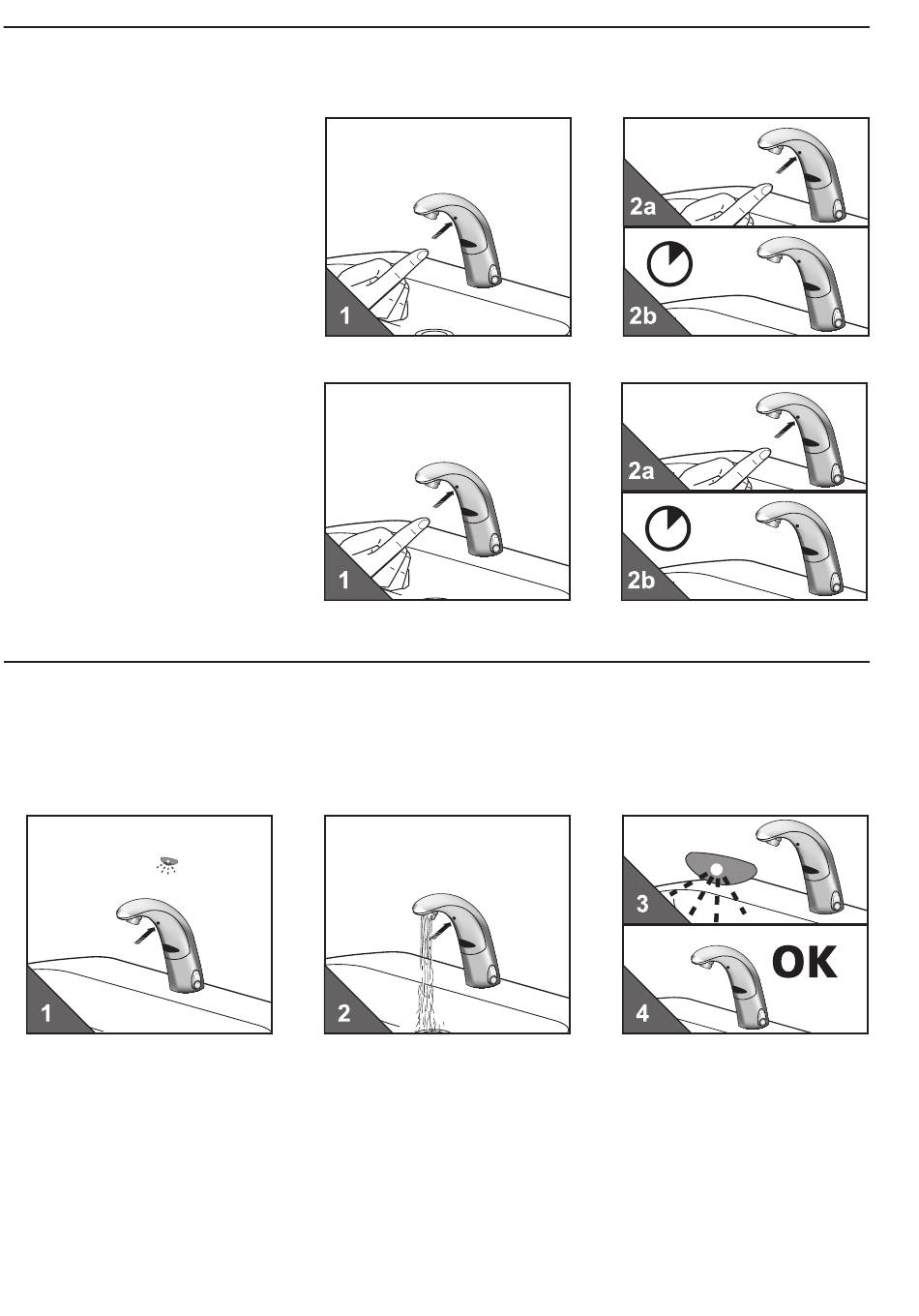 1

2a

2b

1

2a

2b

1

2

3

4

OK