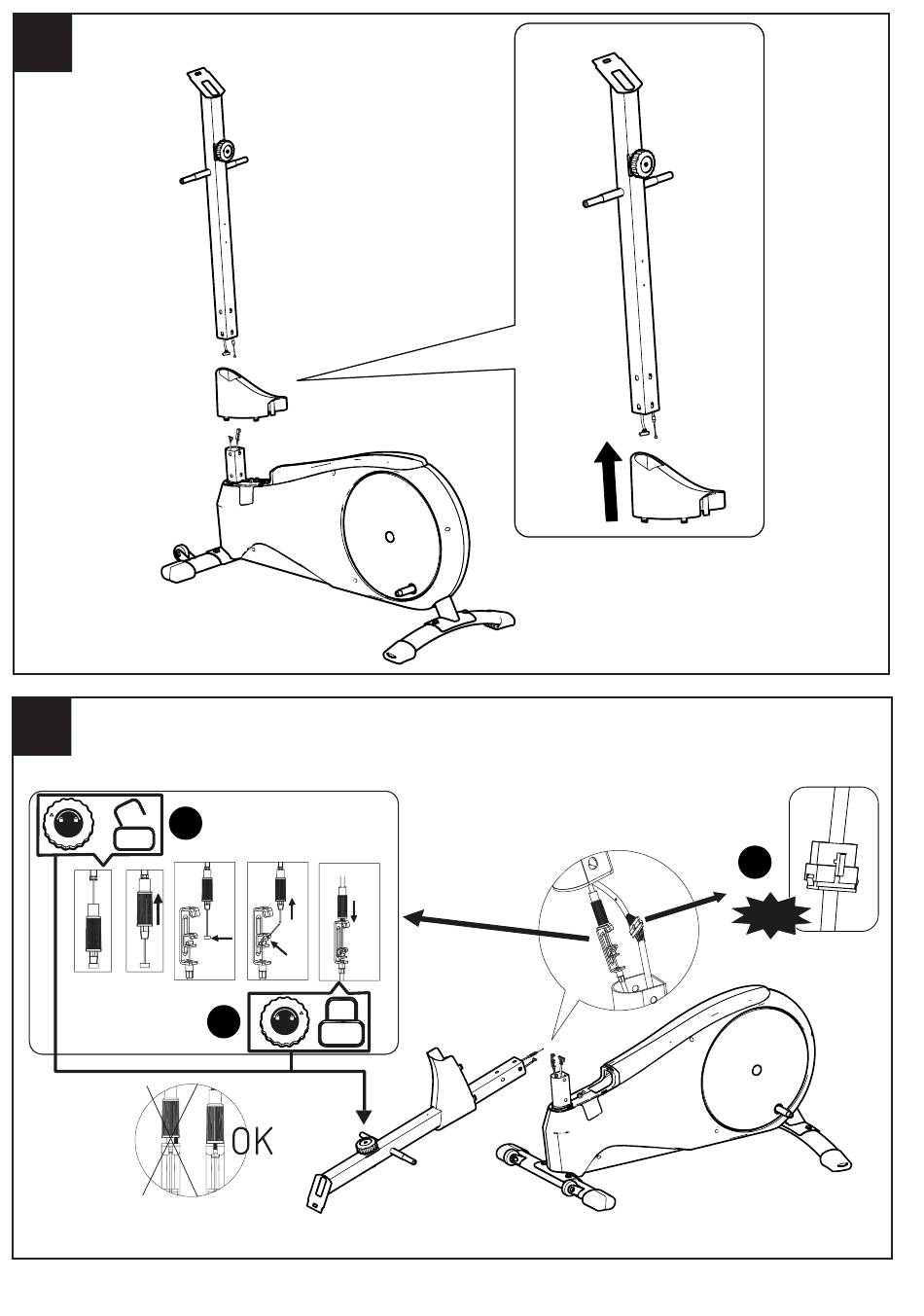 OK