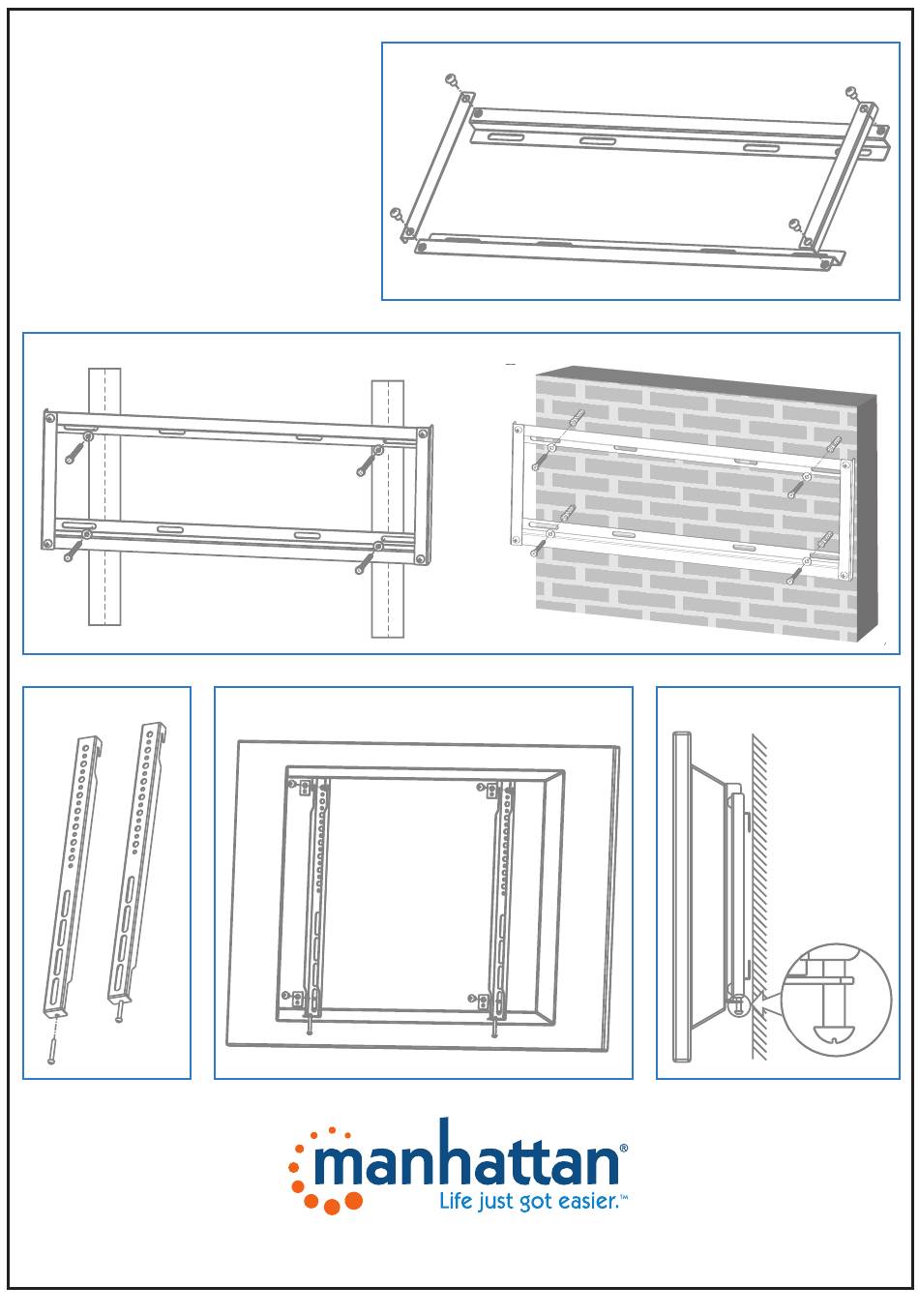 manhattan®
Life just got easier.™