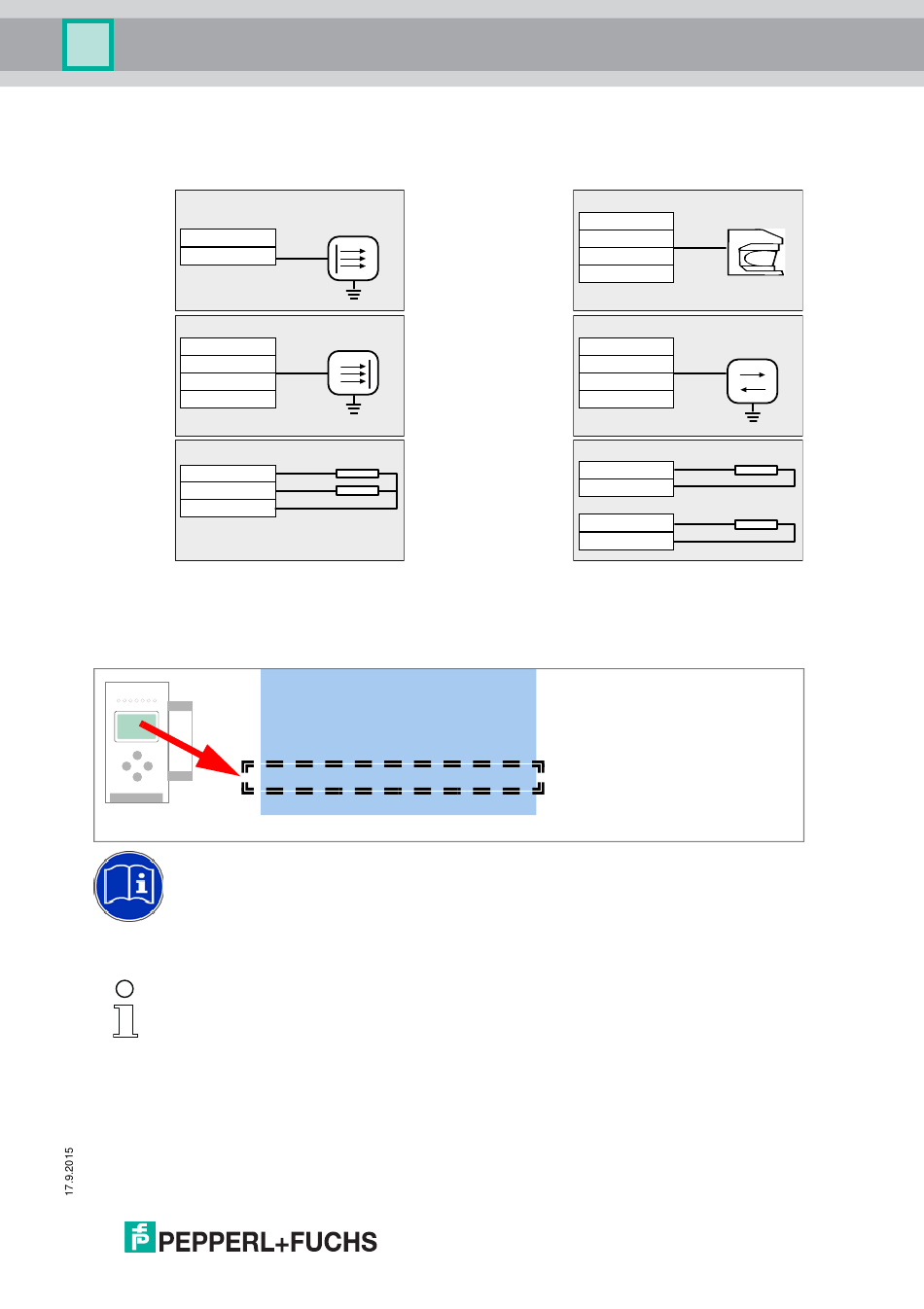 17.9.2015

PEPPERL+FUCHS