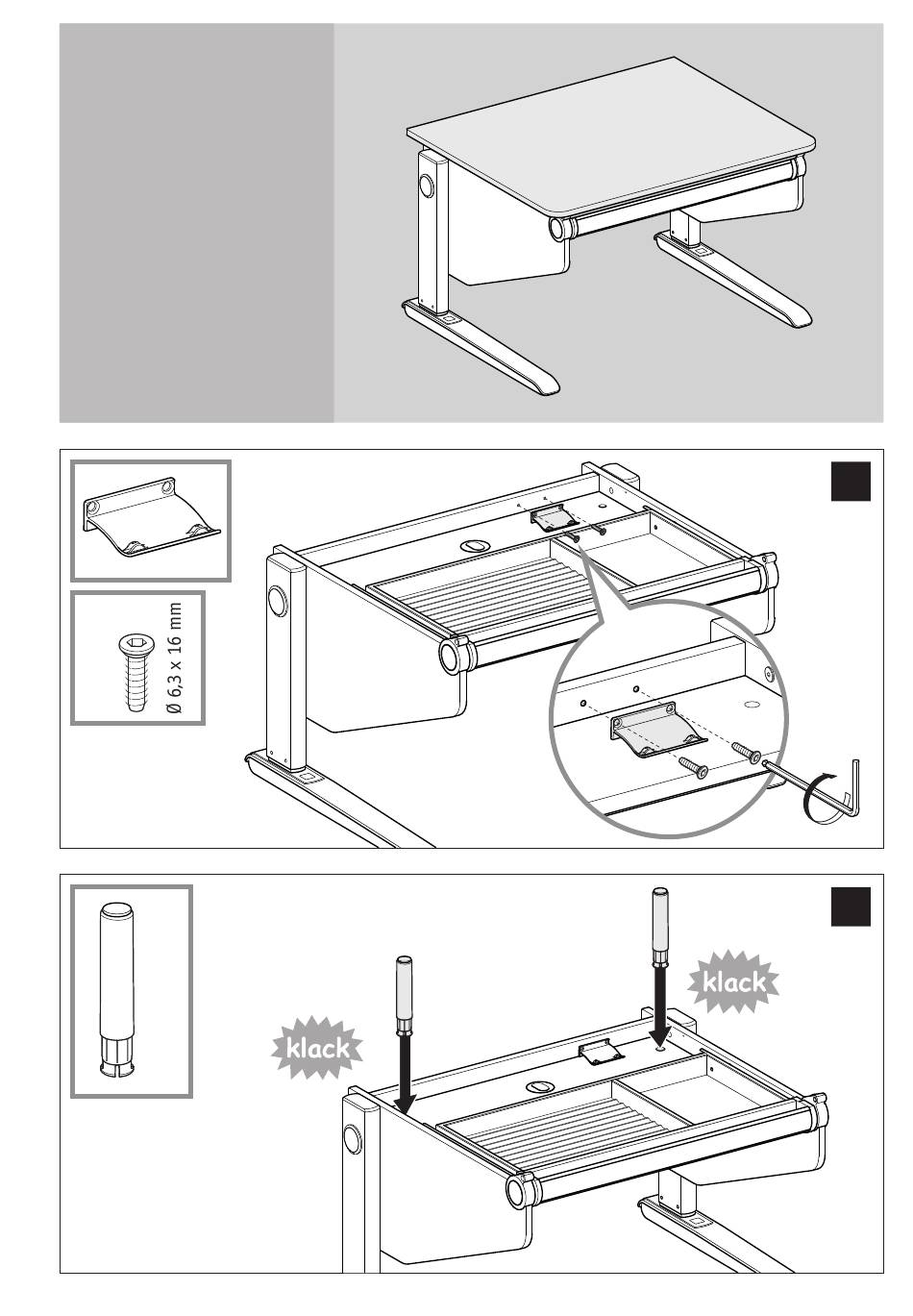 Ø 6,3 x 16 mm

klack

klack