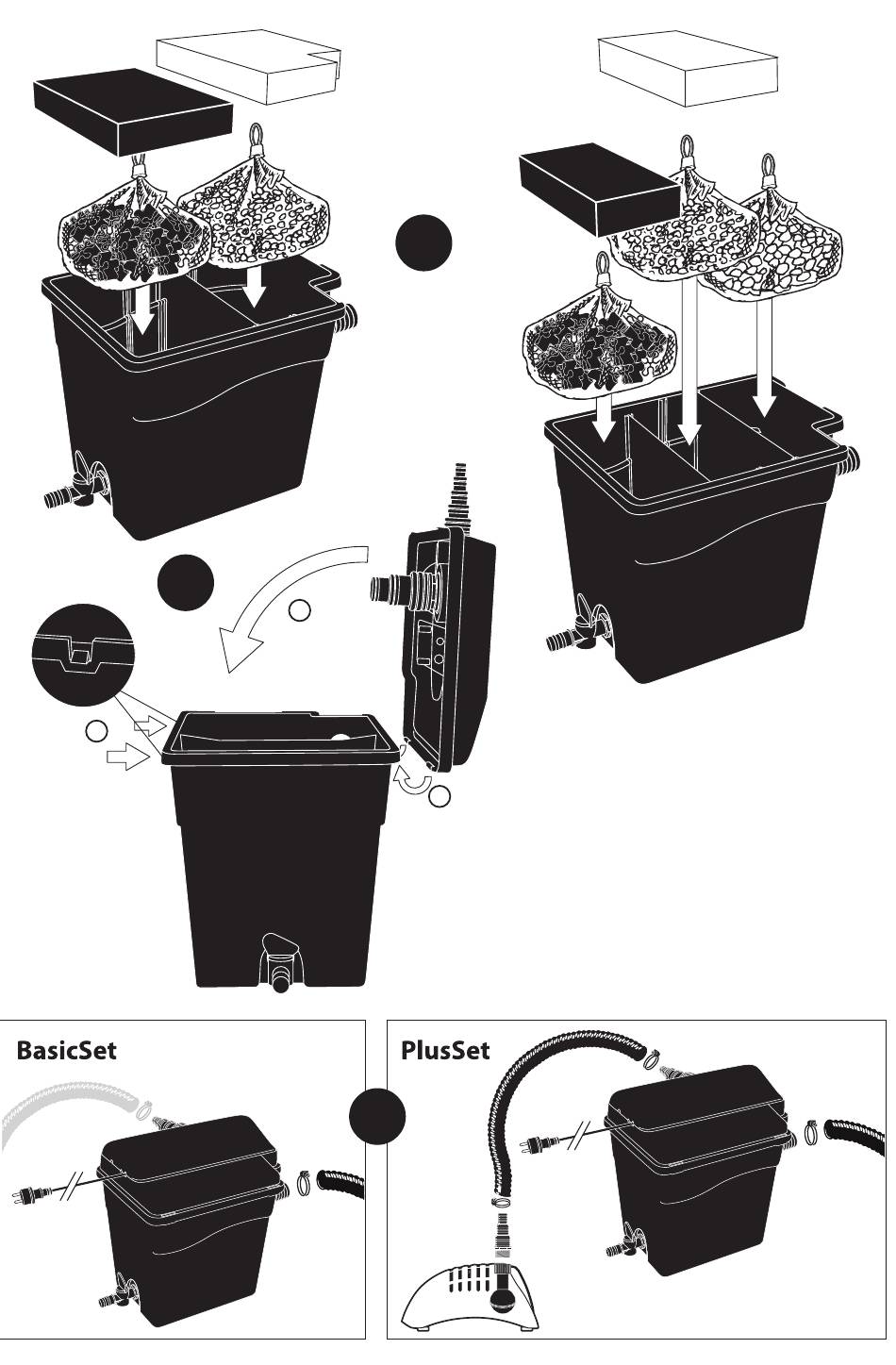 BasicSet

PlusSet